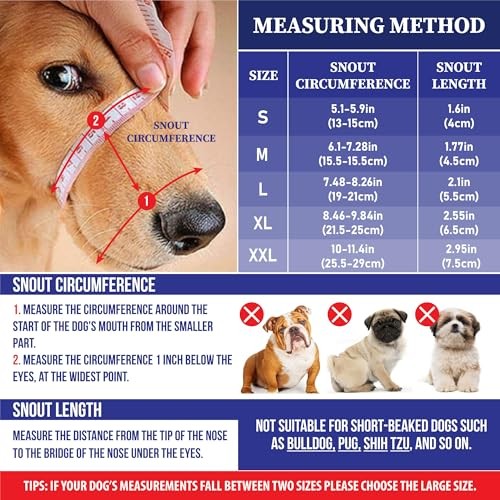 2

SNOUT CIRCUMFERENCE

1

MEASURING METHOD

| SIZE | SNOUT CIRCUMFERENCE | SNOUT LENGTH |
|---|---|---|
| S | 5.1-5.9in (13-15cm) | 1.6in (4cm) |
| M | 6.1-7.28in (15.5-15.5cm) | 1.77in (4.5cm) |
| L | 7.48-8.26in (19-21cm) | 2.1in (5.5cm) |
| XL | 8.46-9.84in (21.5-25cm) | 2.55in (6.5cm) |
| XXL | 10-11.4in (25.5-29cm) | 2.95in (7.5cm) |

SNOUT CIRCUMFERENCE

1. MEASURE THE CIRCUMFERENCE AROUND THE START OF THE DOG'S MOUTH FROM THE SMALLER PART.

2. MEASURE THE CIRCUMFERENCE 1 INCH BELOW THE EYES, AT THE WIDEST POINT.

SNOUT LENGTH

MEASURE THE DISTANCE FROM THE TIP OF THE NOSE TO THE BRIDGE OF THE NOSE UNDER THE EYES.

NOT SUITABLE FOR SHORT-BEAKED DOGS SUCH AS BULLDOG, PUG, SHIH TZU, AND SO ON.

TIPS: IF YOUR DOG'S MEASUREMENTS FALL BETWEEN TWO SIZES PLEASE CHOOSE THE LARGE SIZE.