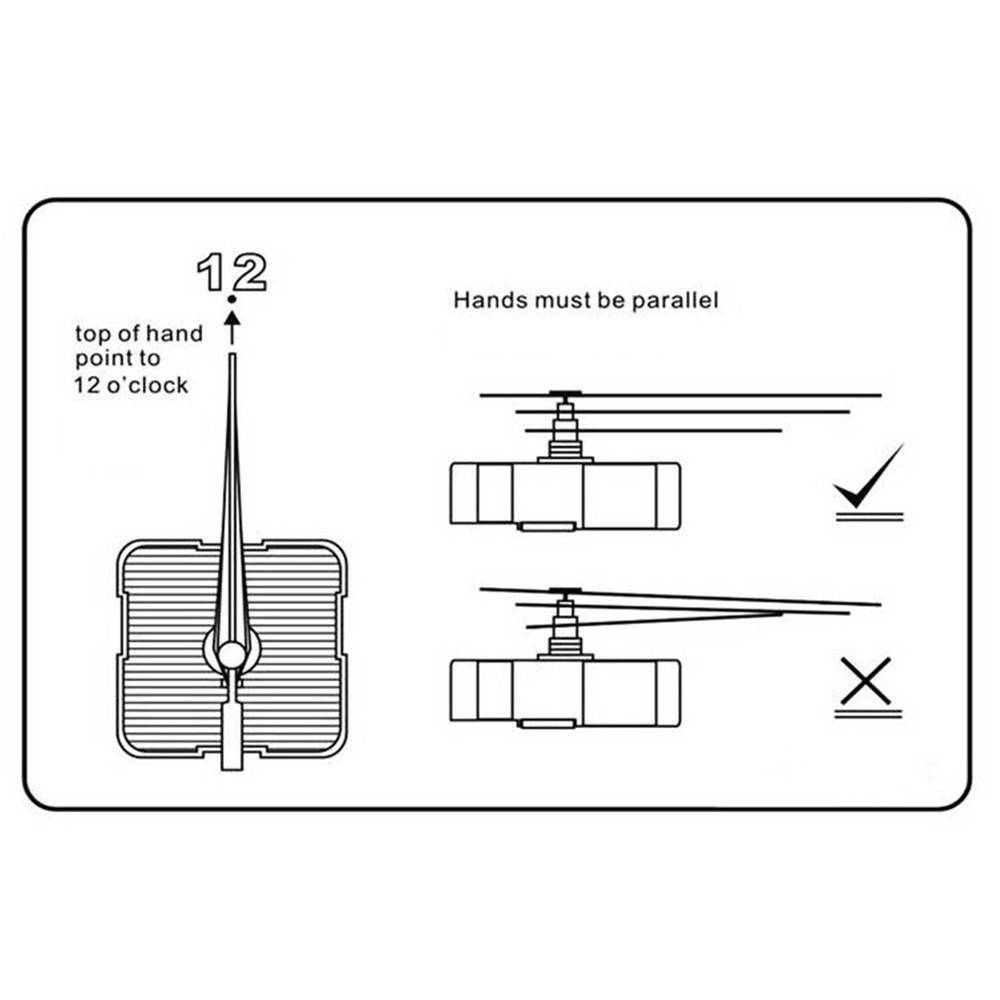 12

top of hand point to 12 o'clock

Hands must be parallel