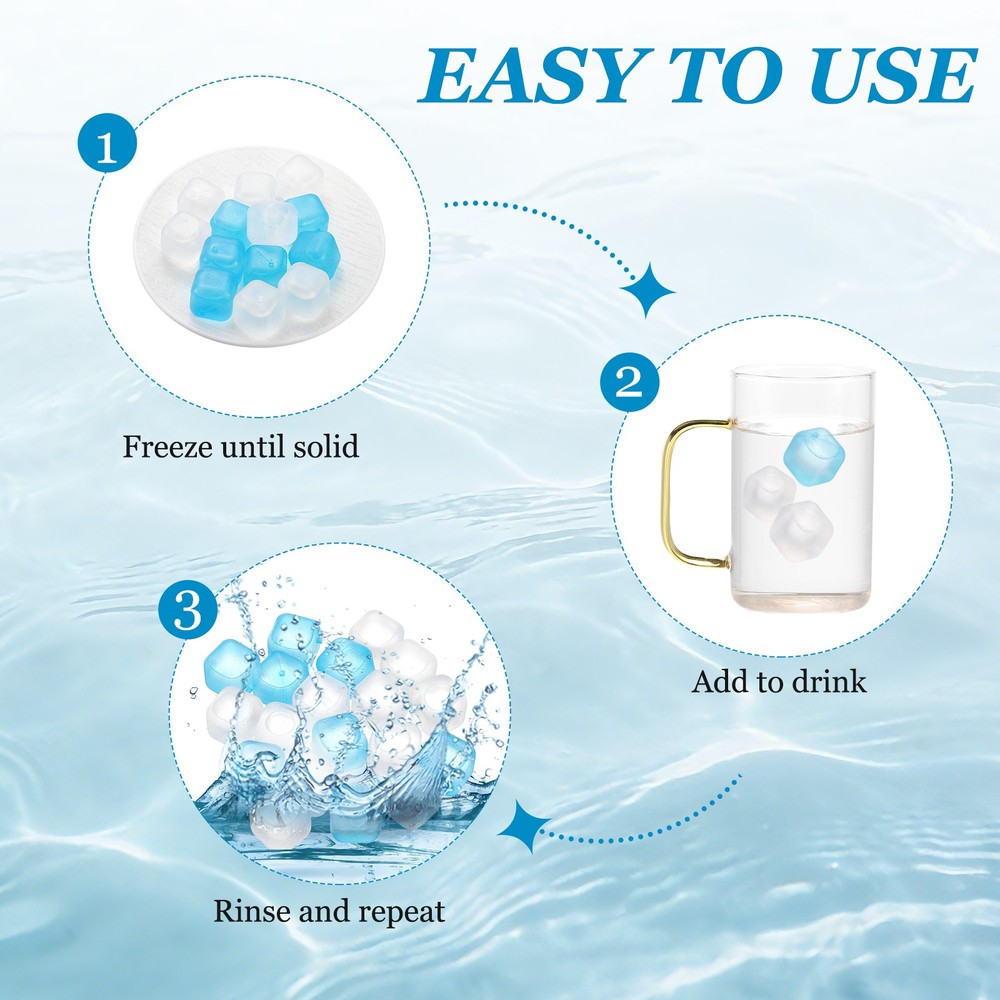 EASY TO USE

1

Freeze until solid

2

Add to drink

3

Rinse and repeat