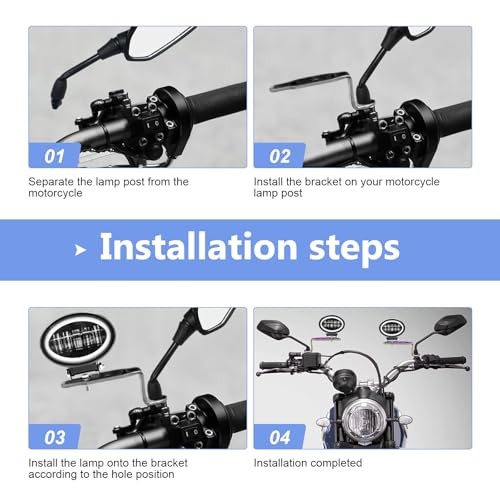 01

Separate the lamp post from the motorcycle

02

Install the bracket on your motorcycle lamp post

Installation steps

03

Install the lamp onto the bracket according to the hole position

04

Installation completed