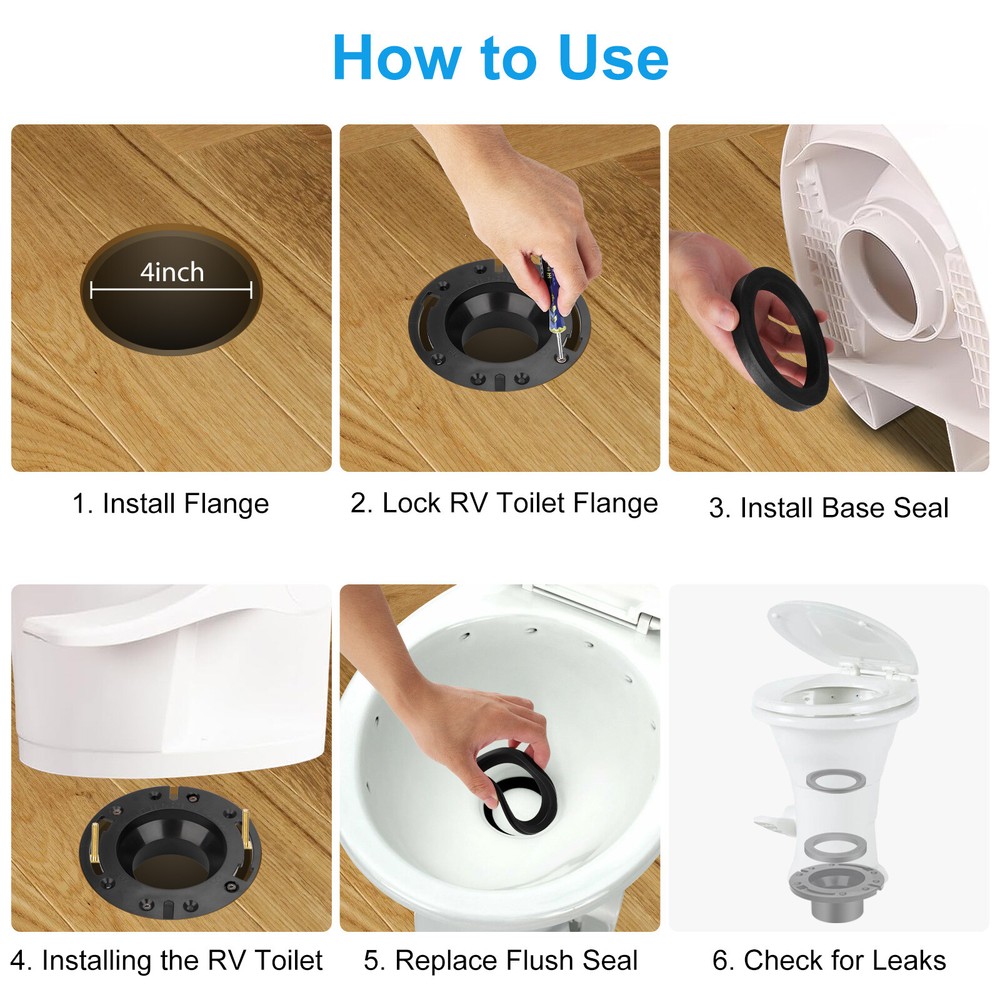 How to Use

4inch

1. Install Flange

2. Lock RV Toilet Flange

3. Install Base Seal

4. Installing the RV Toilet

5. Replace Flush Seal

6. Check for Leaks