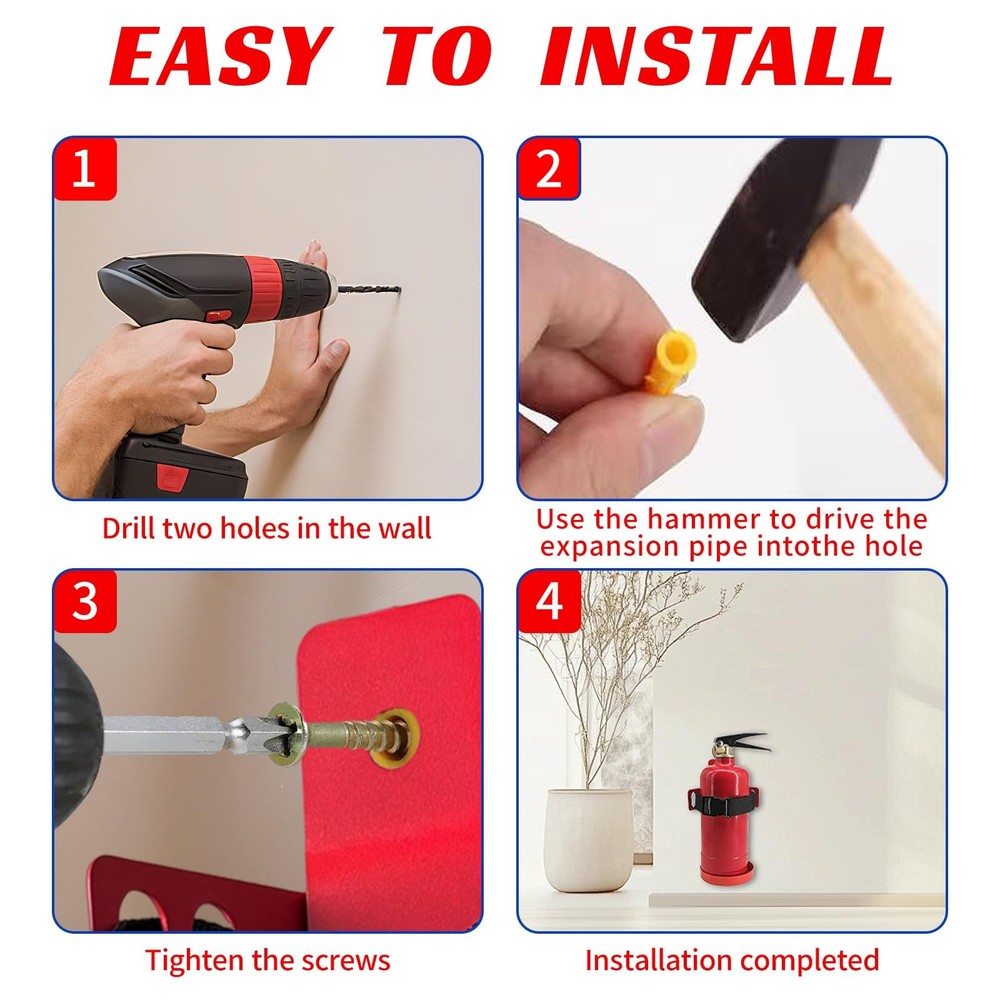 EASY TO INSTALL

1

Drill two holes in the wall

2

Use the hammer to drive the expansion pipe intothe hole

3

Tighten the screws

4

Installation completed