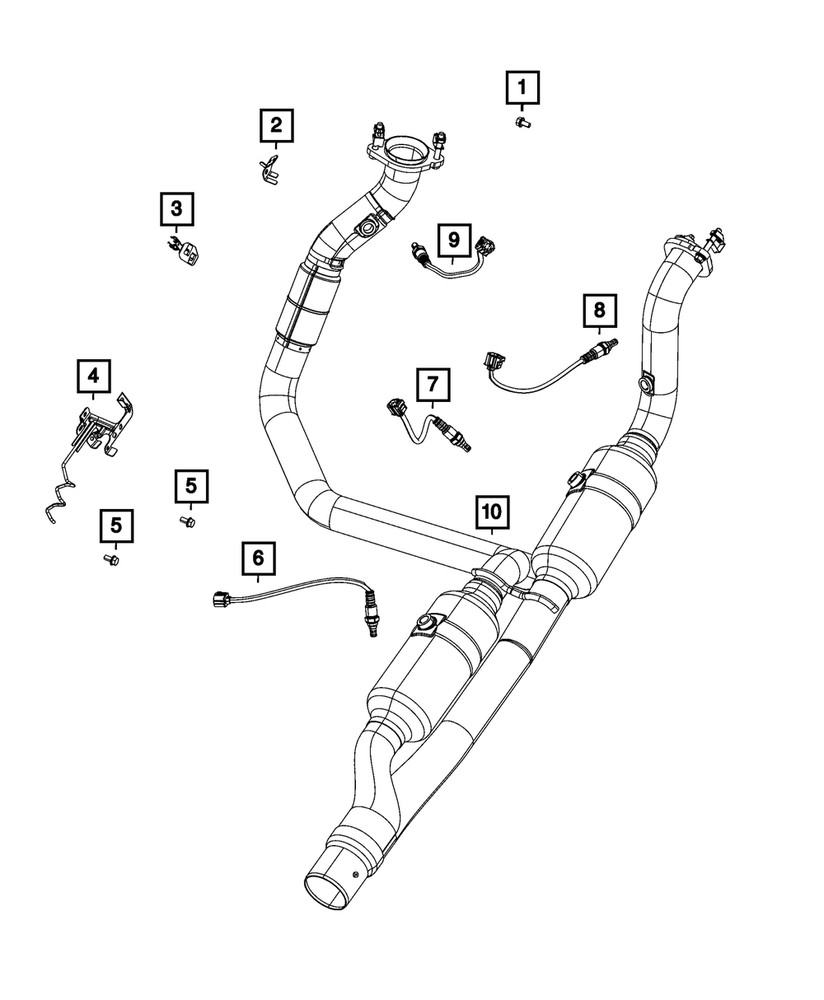 1
2
3
9
8
4
7
5
10
5
6