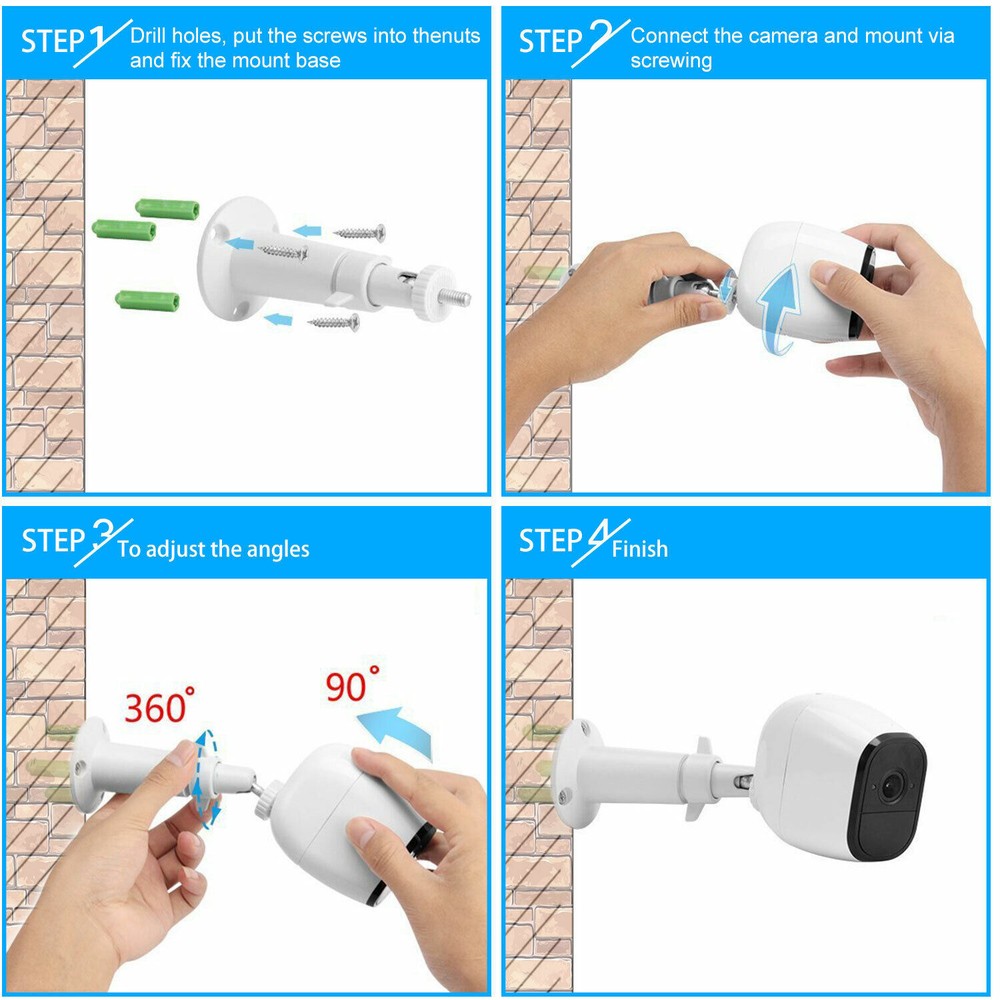 STEP 1 Drill holes, put the screws into thenuts and fix the mount base

STEP 2 Connect the camera and mount via screwing

STEP 3 To adjust the angles

360°

90°

STEP 4 Finish