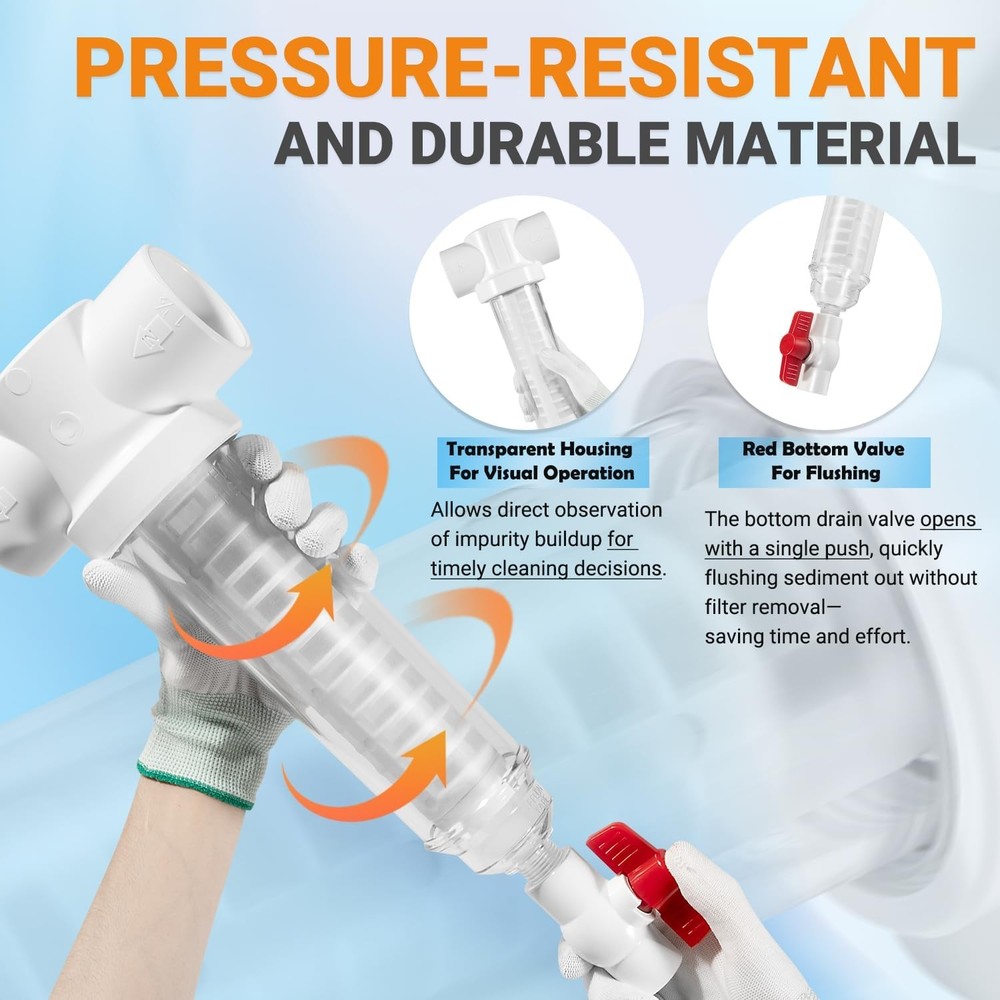 PRESSURE-RESISTANT
AND DURABLE MATERIAL

Transparent Housing
For Visual Operation

Allows direct observation of impurity buildup for timely cleaning decisions.

Red Bottom Valve
For Flushing

The bottom drain valve opens with a single push, quickly flushing sediment out without filter removal—
saving time and effort.