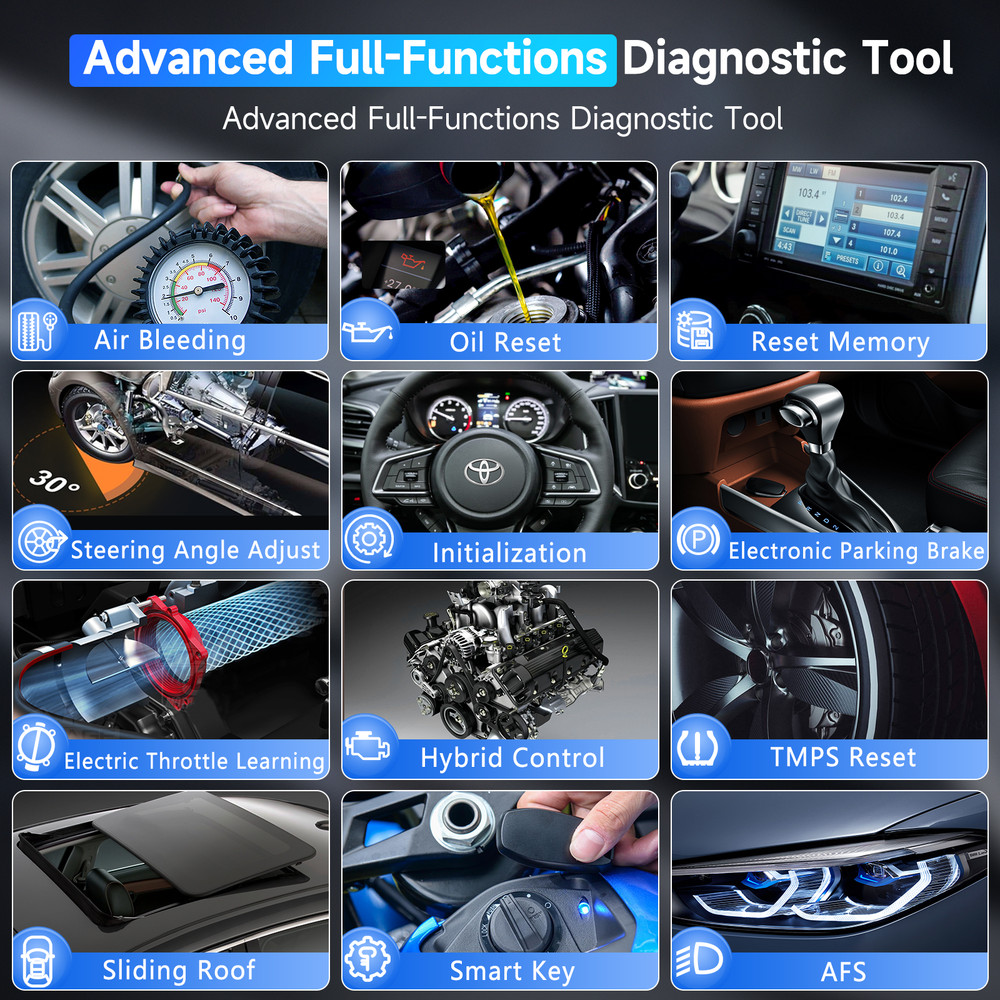 Advanced Full-Functions Diagnostic Tool

Advanced Full-Functions Diagnostic Tool

Air Bleeding

Oil Reset

Reset Memory

30°

Steering Angle Adjust

Initialization

Electronic Parking Brake

Electric Throttle Learning

Hybrid Control

TMPS Reset

Sliding Roof

Smart Key

AFS