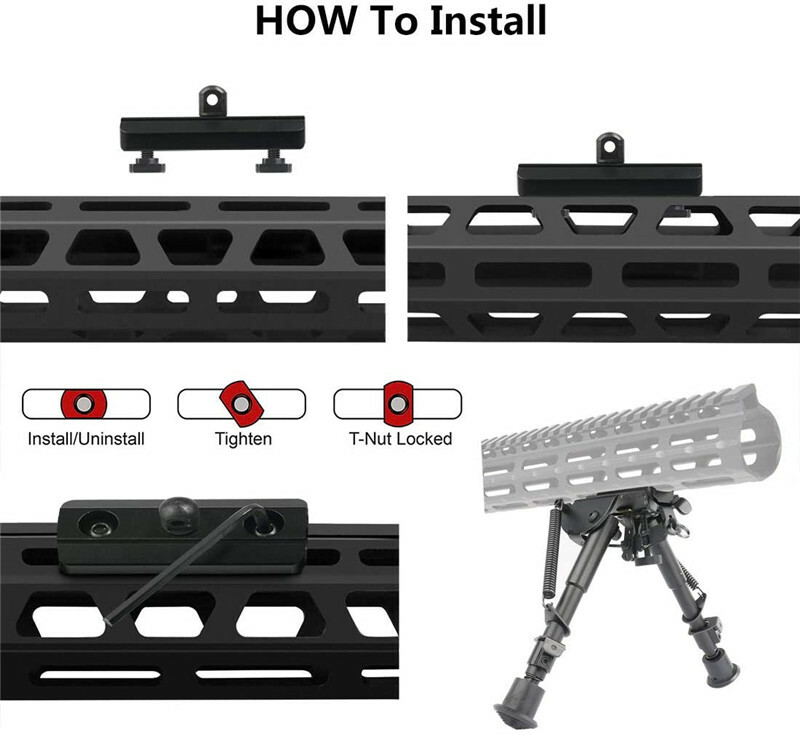 HOW To Install

Install/Uninstall

Tighten

T-Nut Locked