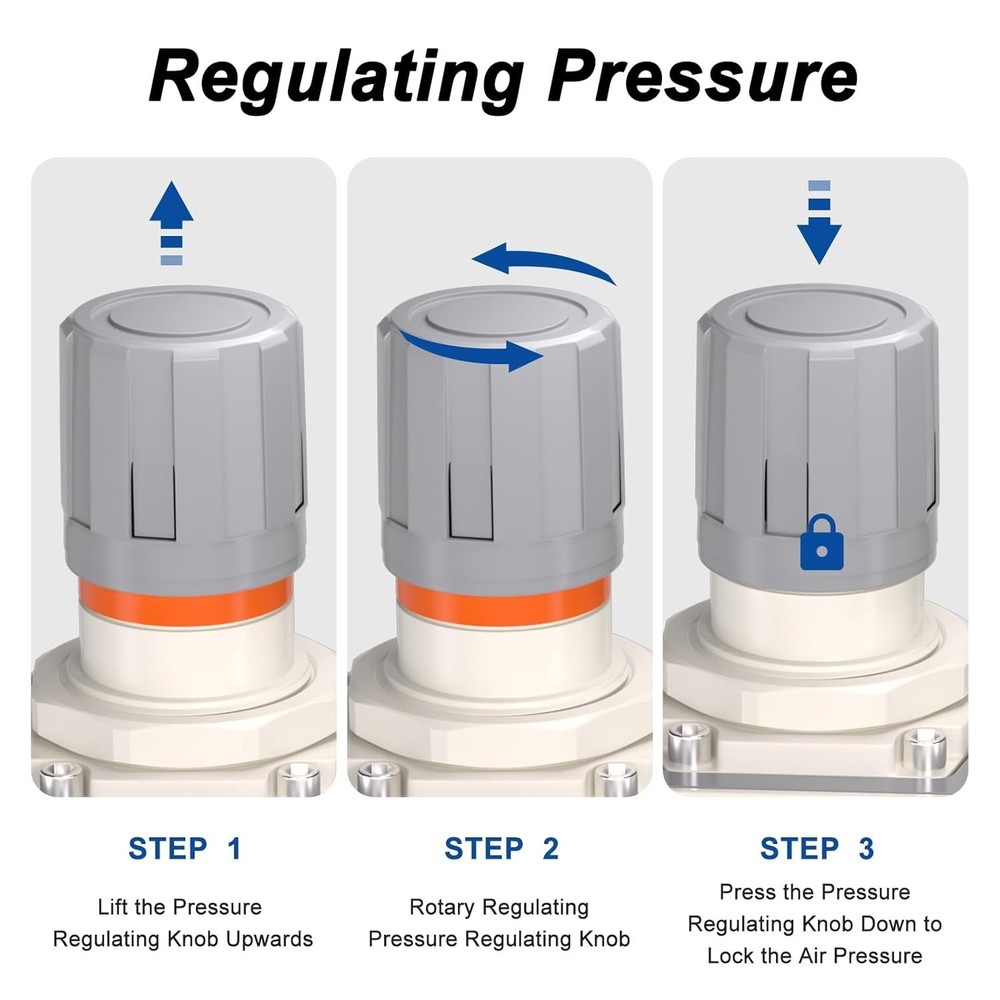 Regulating Pressure

STEP 1

Lift the Pressure Regulating Knob Upwards

STEP 2

Rotary Regulating Pressure Regulating Knob

STEP 3

Press the Pressure Regulating Knob Down to Lock the Air Pressure