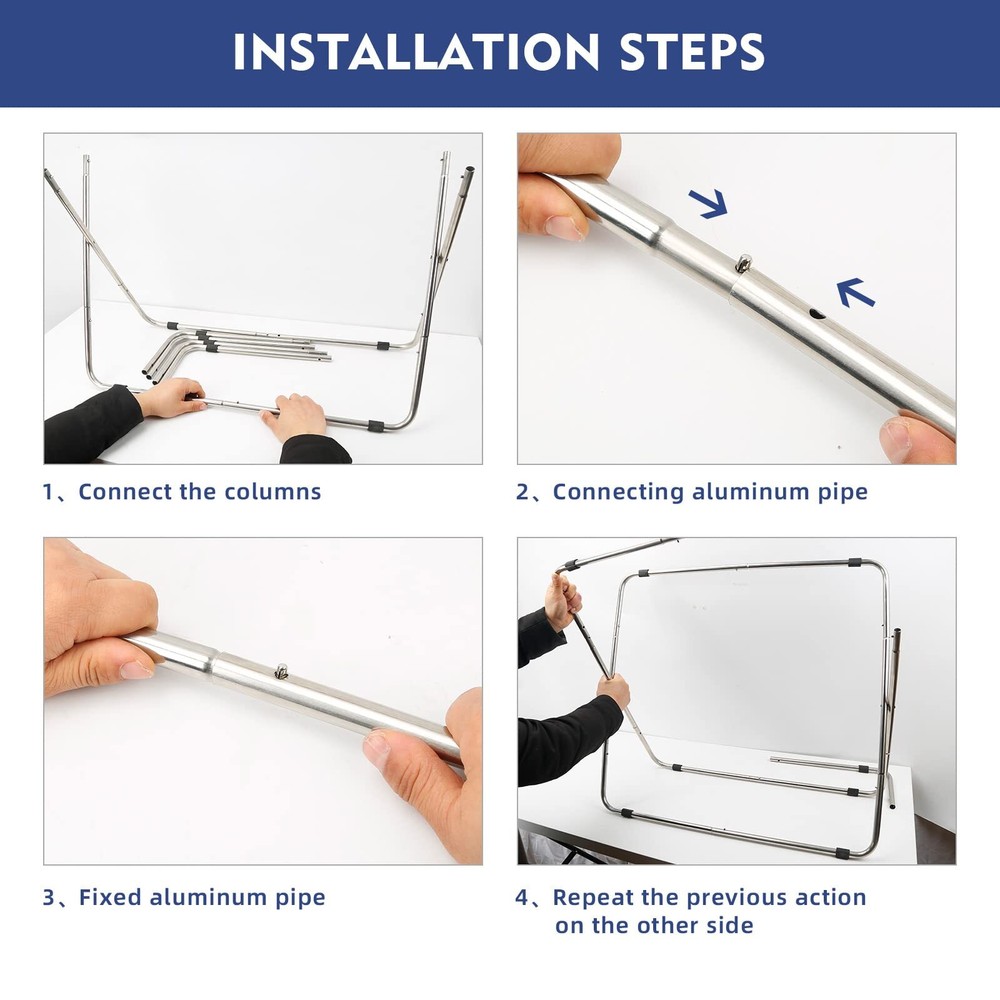 INSTALLATION STEPS

1、Connect the columns

2、Connecting aluminum pipe

3、Fixed aluminum pipe

4、Repeat the previous action on the other side