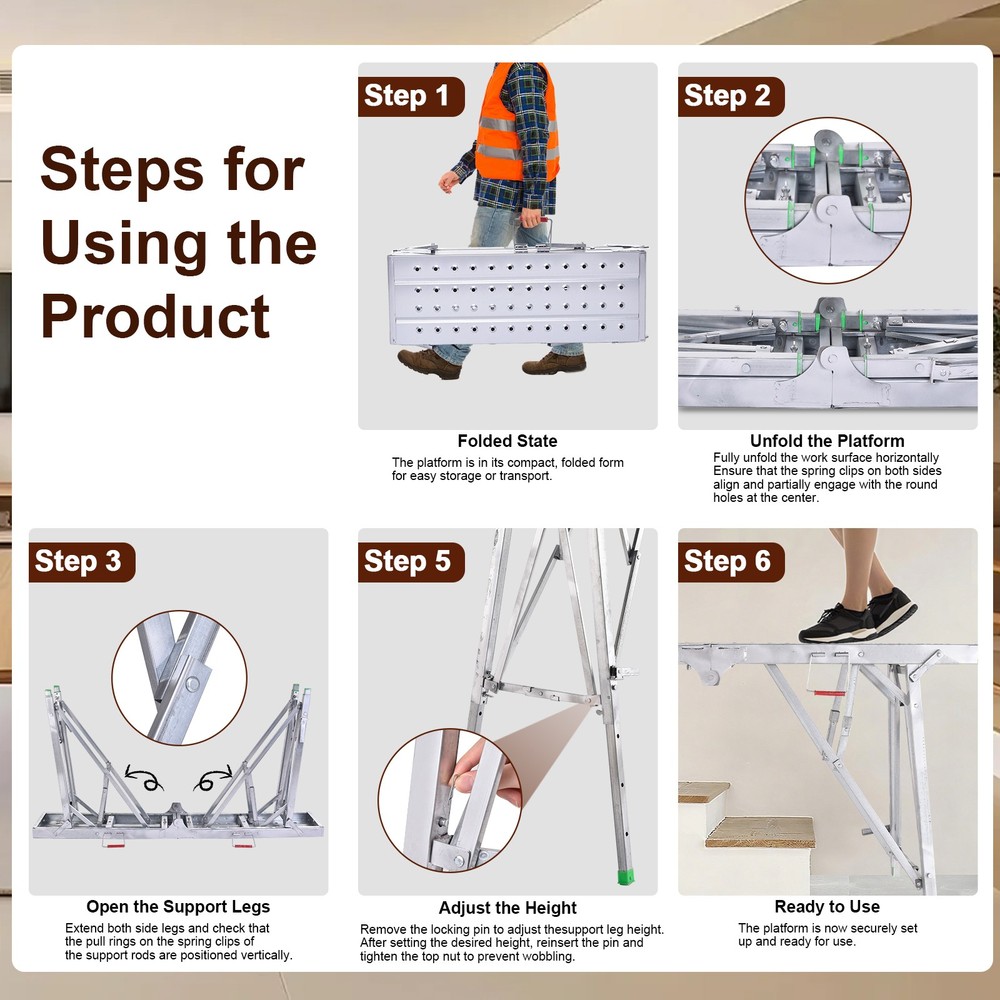 Steps for Using the Product

Step 1

Folded State
The platform is in its compact, folded form for easy storage or transport.

Step 2

Unfold the Platform
Fully unfold the work surface horizontally Ensure that the spring clips on both sides align and partially engage with the round holes at the center.

Step 3

Open the Support Legs
Extend both side legs and check that the pull rings on the spring clips of the support rods are positioned vertically.

Step 5

Adjust the Height
Remove the locking pin to adjust thesupport leg height. After setting the desired height, reinsert the pin and tighten the top nut to prevent wobbling.

Step 6

Ready to Use
The platform is now securely set up and ready for use.