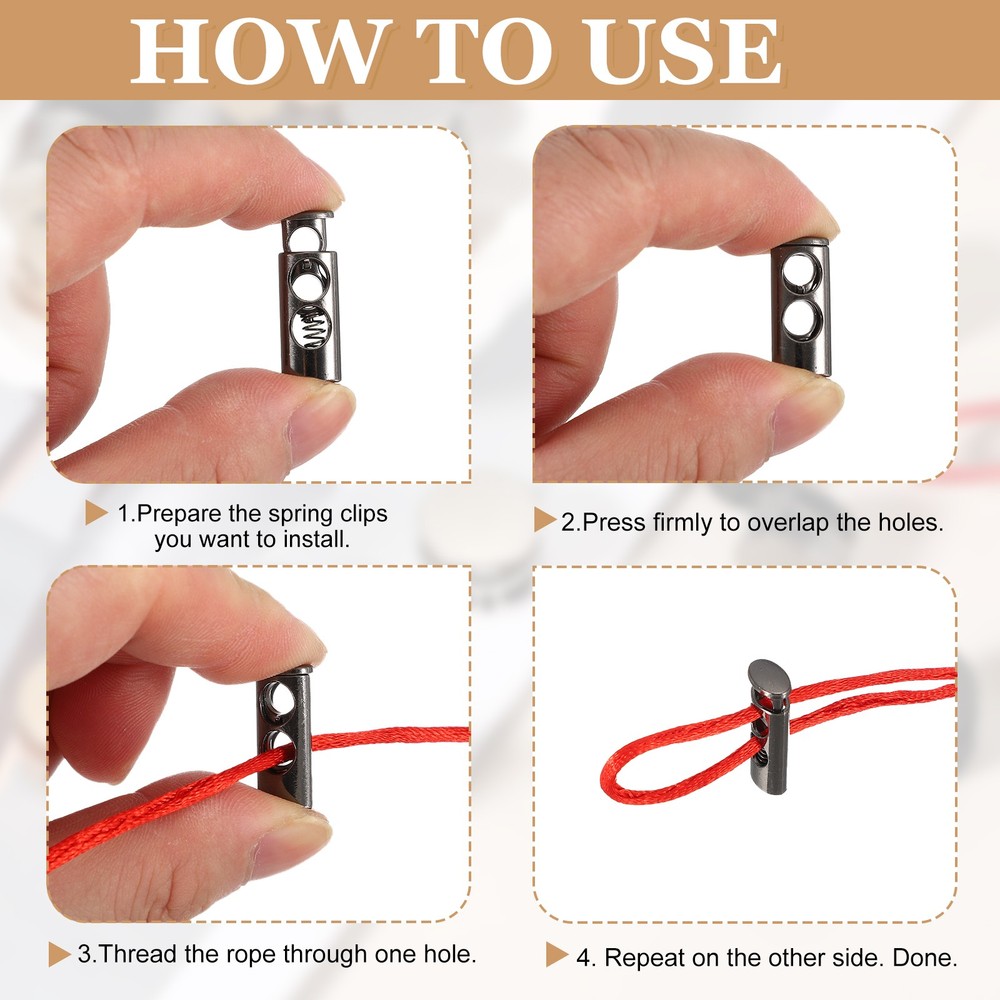 HOW TO USE

1.Prepare the spring clips you want to install.

2.Press firmly to overlap the holes.

3.Thread the rope through one hole.

4. Repeat on the other side. Done.