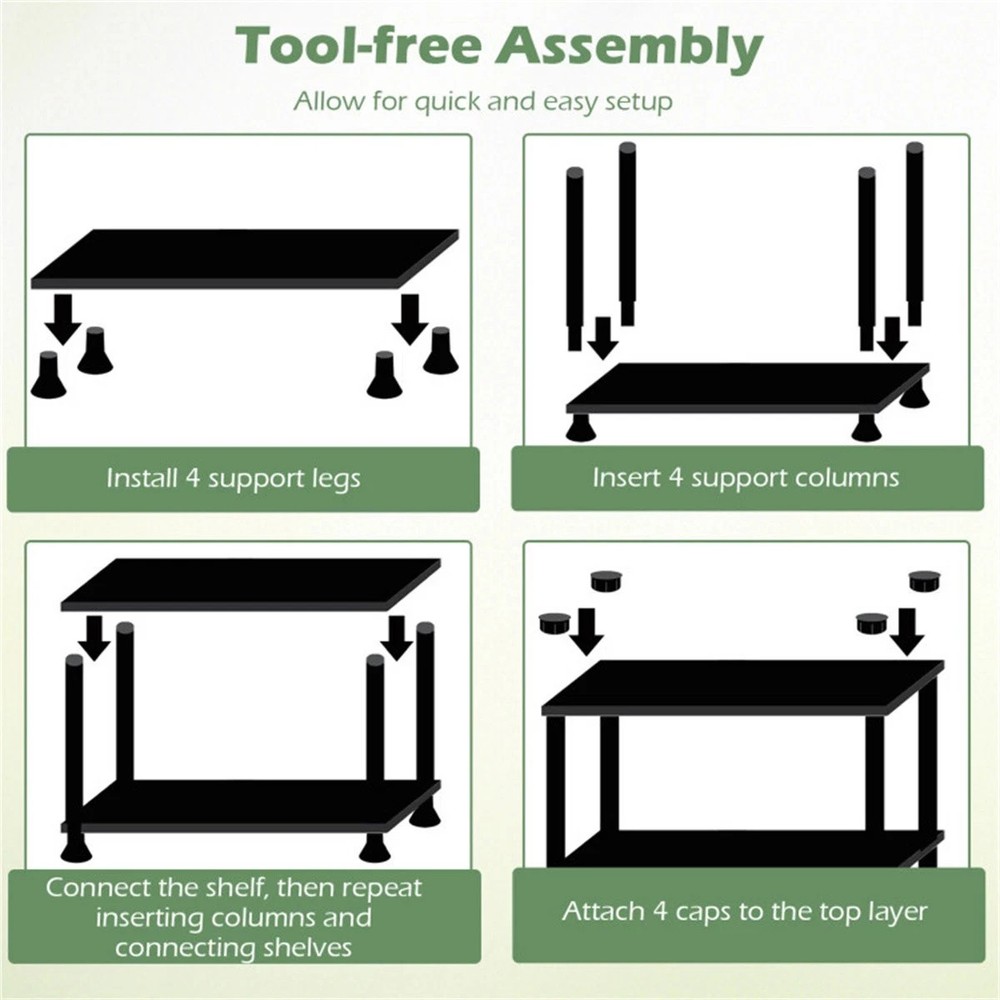 Tool-free Assembly

Allow for quick and easy setup

Install 4 support legs

Insert 4 support columns

Connect the shelf, then repeat inserting columns and connecting shelves

Attach 4 caps to the top layer