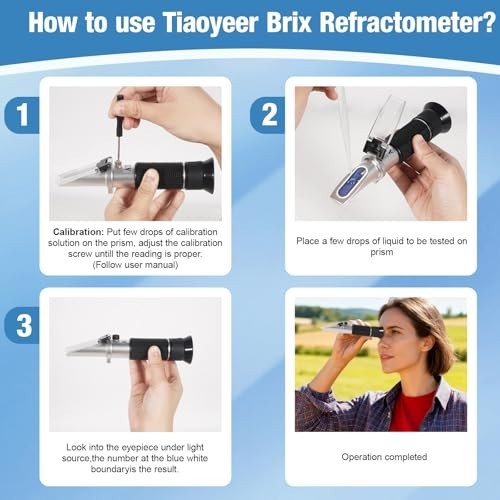 How to use Tiaoyeer Brix Refractometer?

1

Calibration: Put few drops of calibration solution on the prism, adjust the calibration screw untill the reading is proper. (Follow user manual)

2

Place a few drops of liquid to be tested on prism

3

Look into the eyepiece under light source,the number at the blue white boundaryis the result.

Operation completed