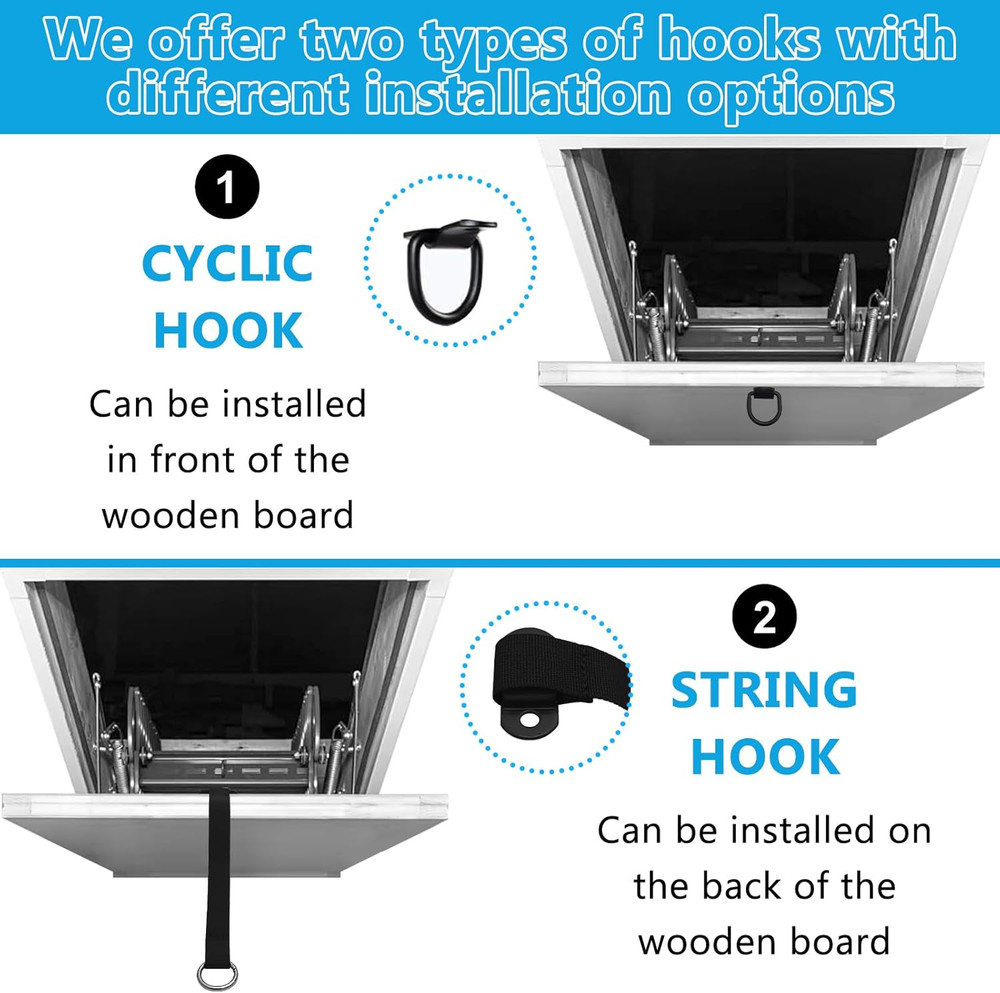 We offer two types of hooks with different installation options

1

CYCLIC HOOK

Can be installed in front of the wooden board

2

STRING HOOK

Can be installed on the back of the wooden board