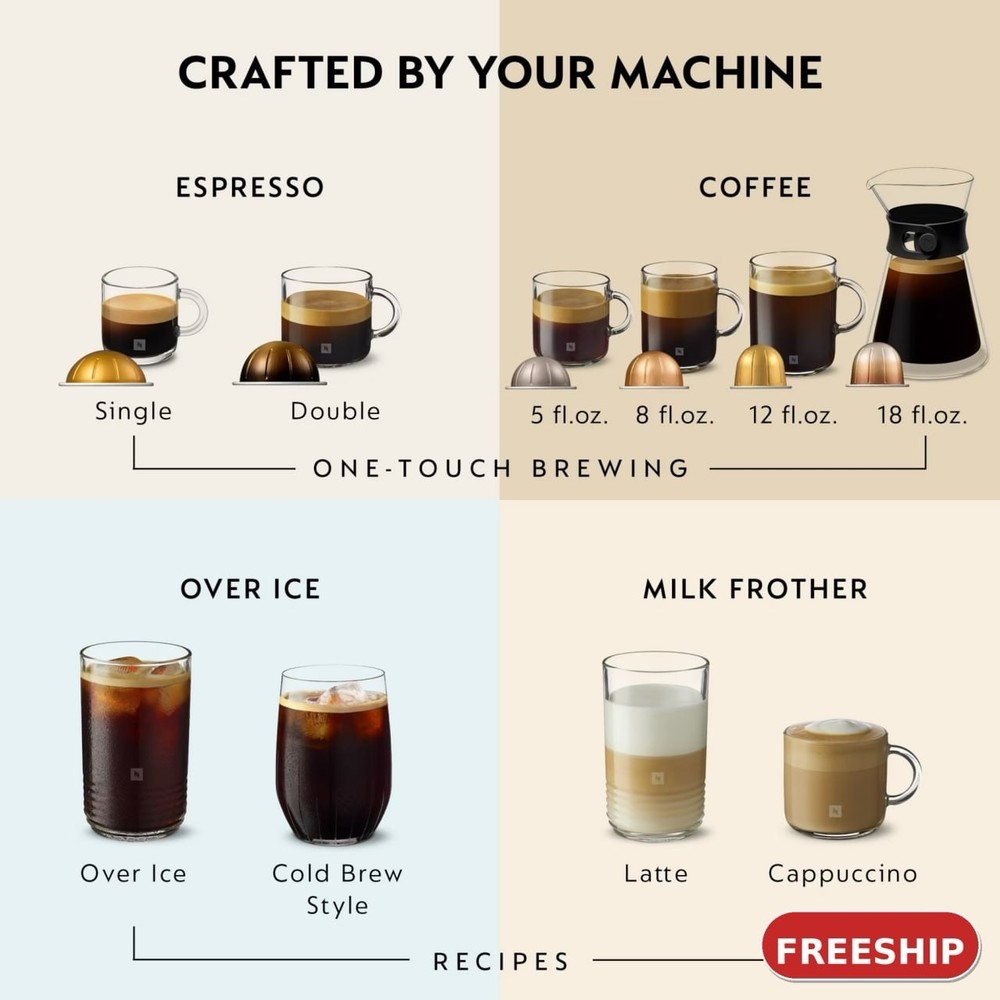 CRAFTED BY YOUR MACHINE

ESPRESSO

Single

Double

COFFEE

5 fl.oz.

8 fl.oz.

12 fl.oz.

18 fl.oz.

ONE-TOUCH BREWING

OVER ICE

Over Ice

Cold Brew Style

MILK FROTHER

Latte

Cappuccino

RECIPES

FREESHIP