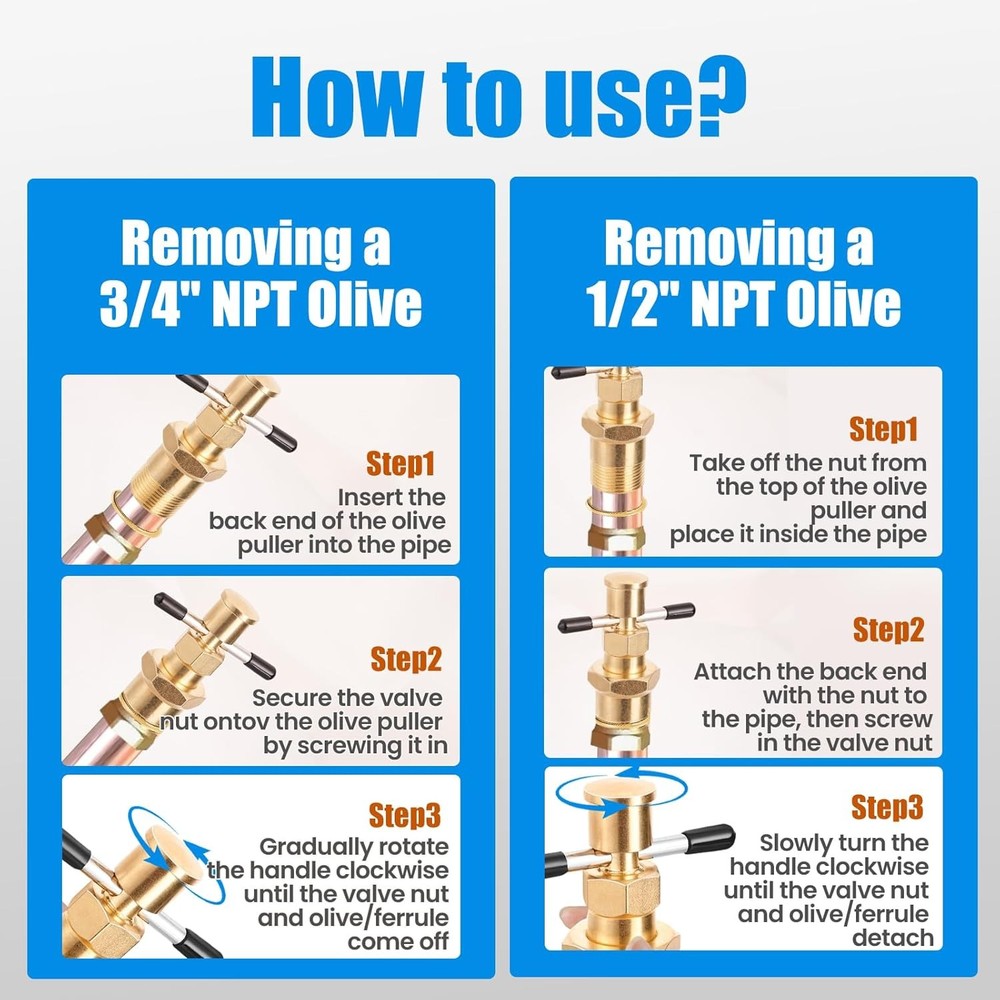 How to use?

Removing a 3/4" NPT Olive

Step1
Insert the back end of the olive puller into the pipe

Step2
Secure the valve nut ontov the olive puller by screwing it in

Step3
Gradually rotate the handle clockwise until the valve nut and olive/ferrule come off

Removing a 1/2" NPT Olive

Step1
Take off the nut from the top of the olive puller and place it inside the pipe

Step2
Attach the back end with the nut to the pipe, then screw in the valve nut

Step3
Slowly turn the handle clockwise until the valve nut and olive/ferrule detach