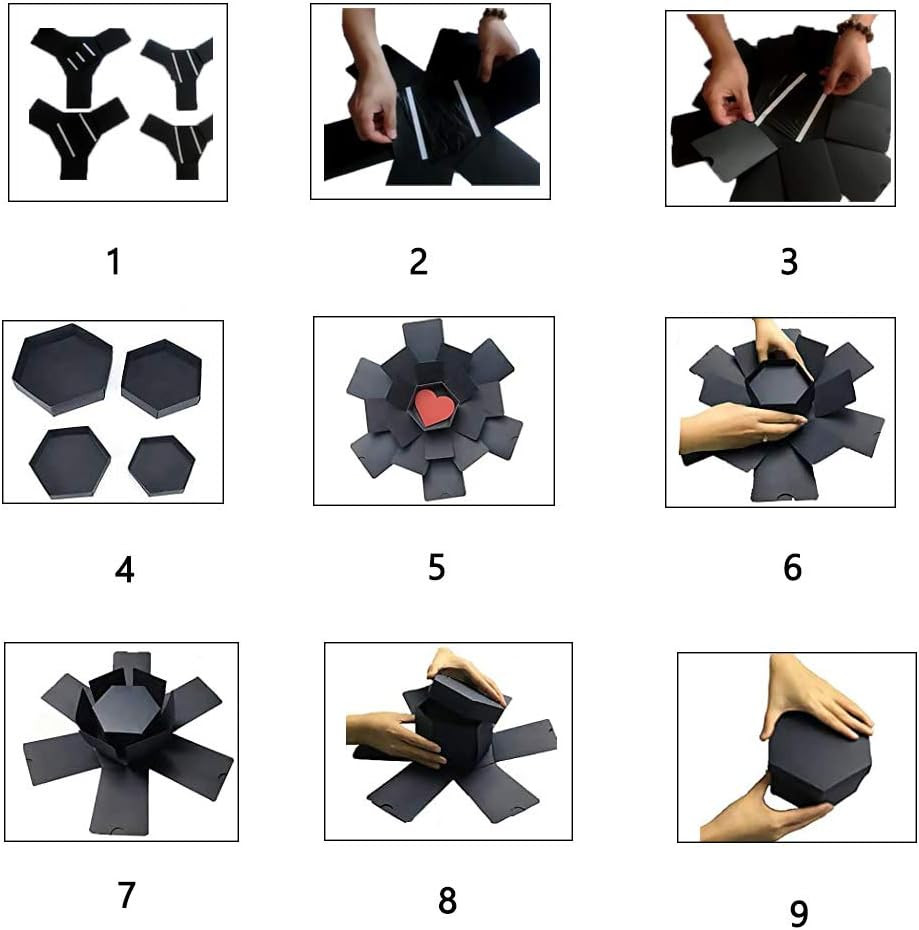 1

2

3

4

5

6

7

8

9