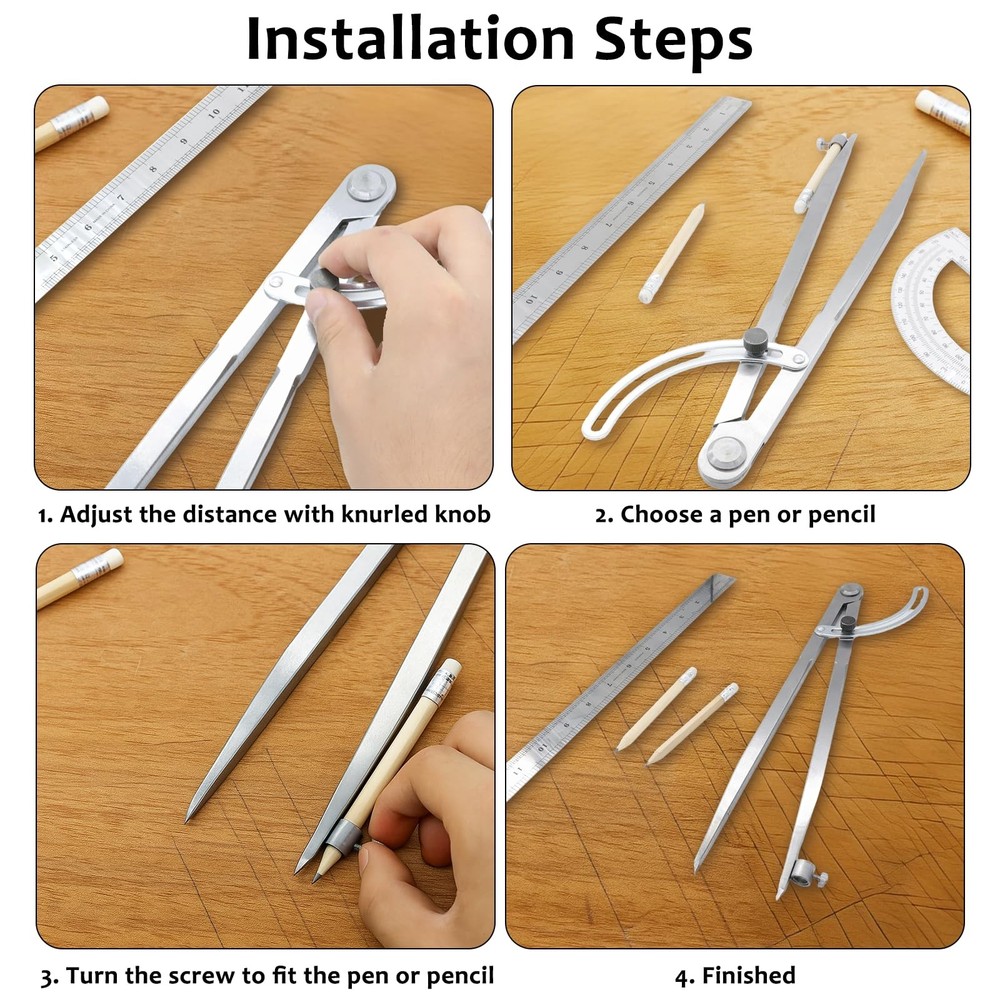 Installation Steps

1. Adjust the distance with knurled knob

2. Choose a pen or pencil

3. Turn the screw to fit the pen or pencil

4. Finished