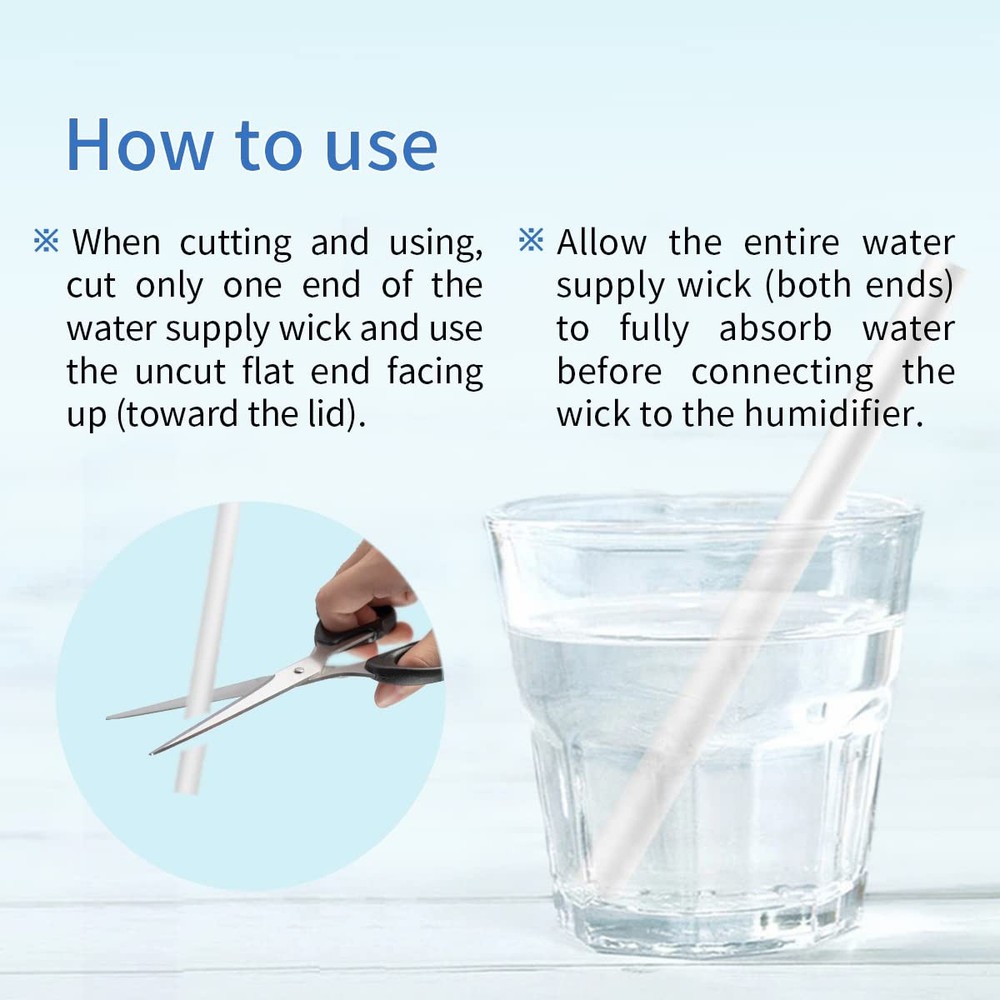 How to use

※ When cutting and using, cut only one end of the water supply wick and use the uncut flat end facing up (toward the lid).

※ Allow the entire water supply wick (both ends) to fully absorb water before connecting the wick to the humidifier.