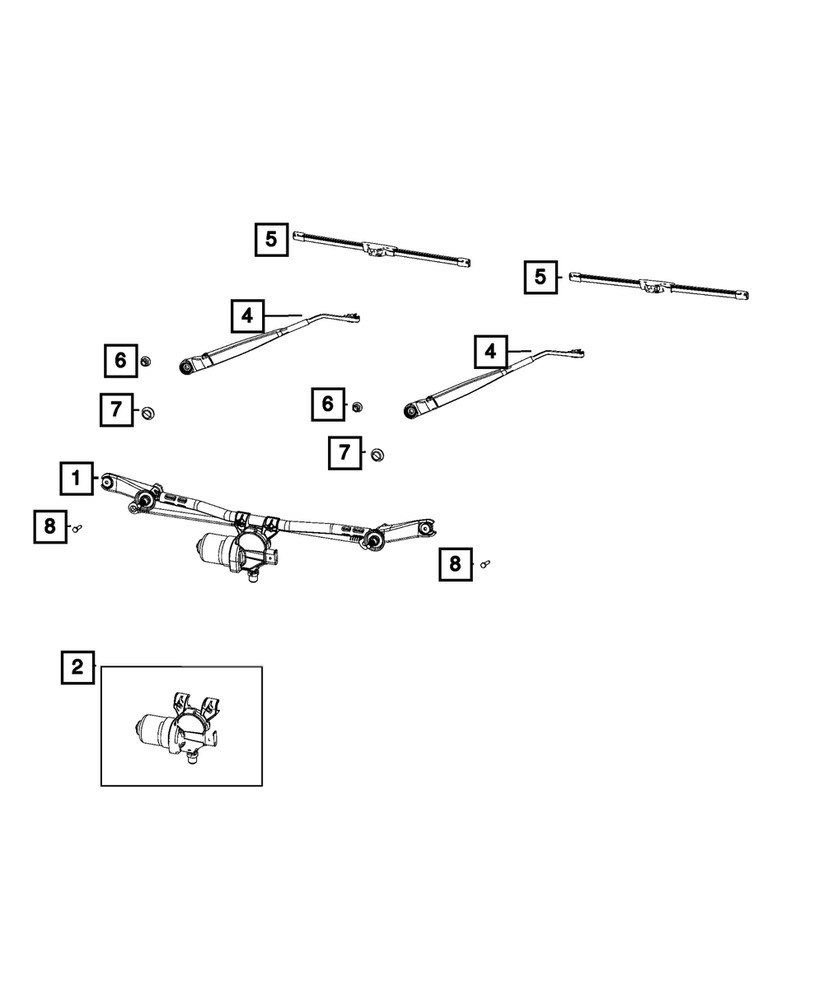 5
5
4
4
6
6
7
7
1
8
8
2