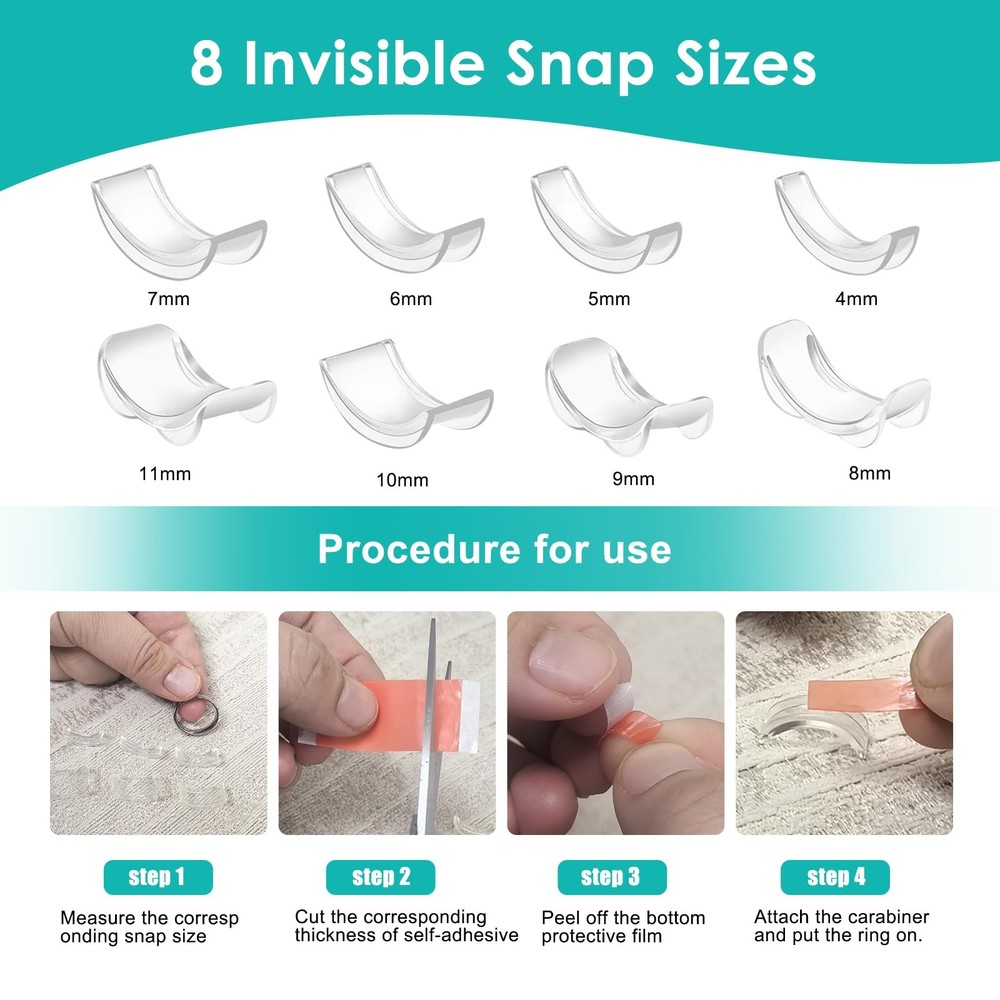 8 Invisible Snap Sizes

7mm

6mm

5mm

4mm

11mm

10mm

9mm

8mm

Procedure for use

step 1

Measure the corresp onding snap size

step 2

Cut the corresponding thickness of self-adhesive

step 3

Peel off the bottom protective film

step 4

Attach the carabiner and put the ring on.