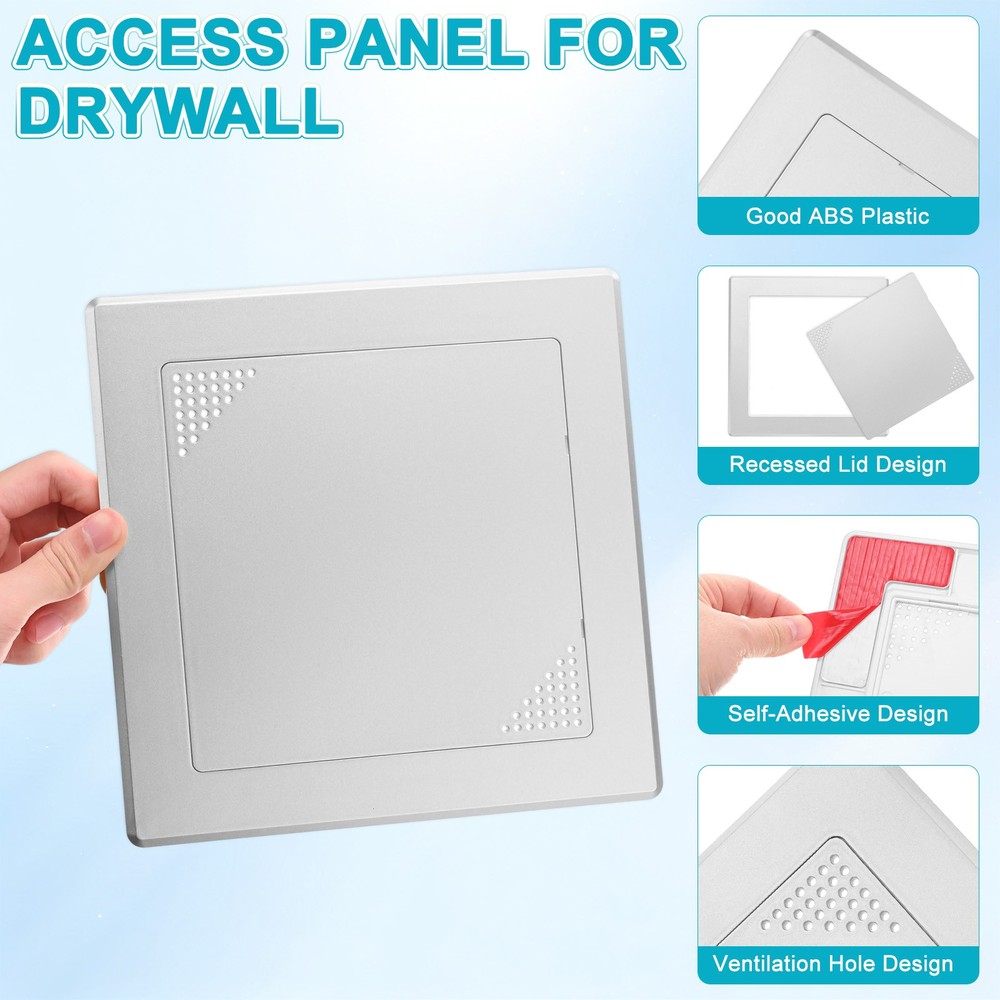 ACCESS PANEL FOR DRYWALL

Good ABS Plastic

Recessed Lid Design

Self-Adhesive Design

Ventilation Hole Design