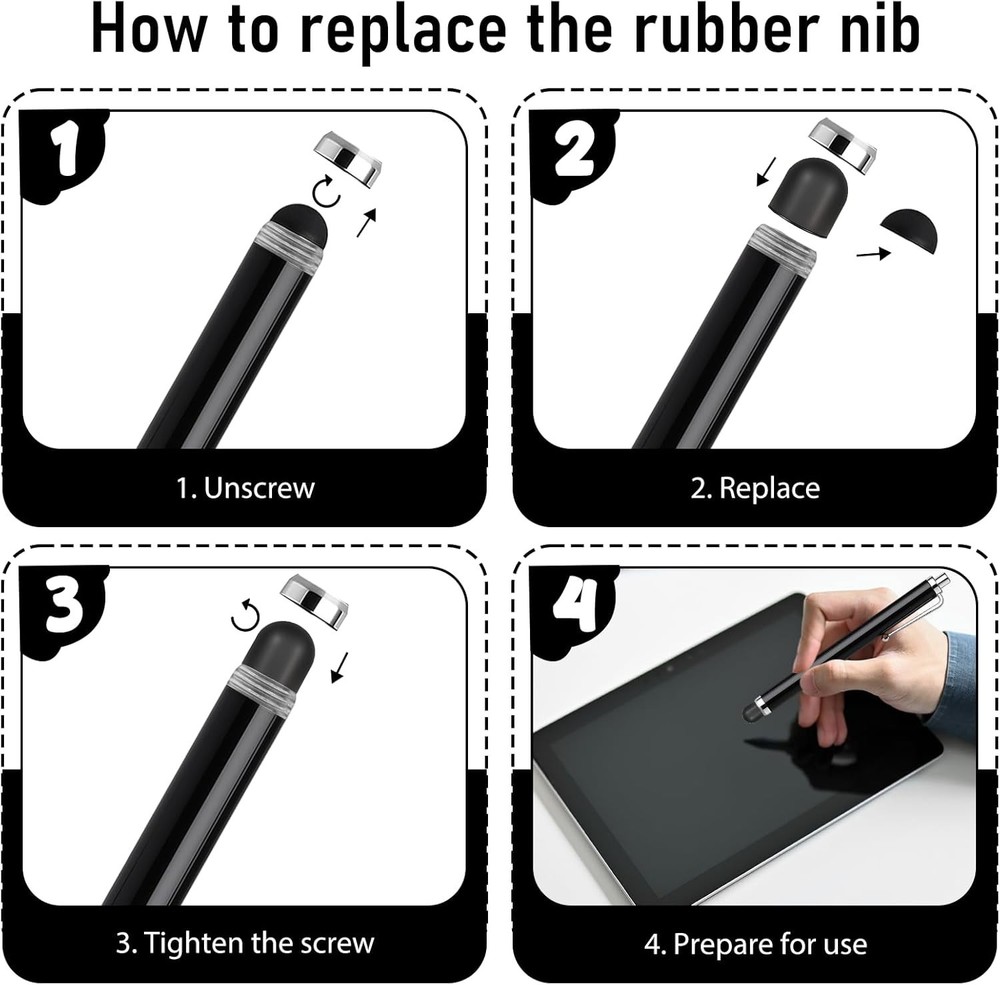 How to replace the rubber nib

1

1. Unscrew

2

2. Replace

3

3. Tighten the screw

4

4. Prepare for use