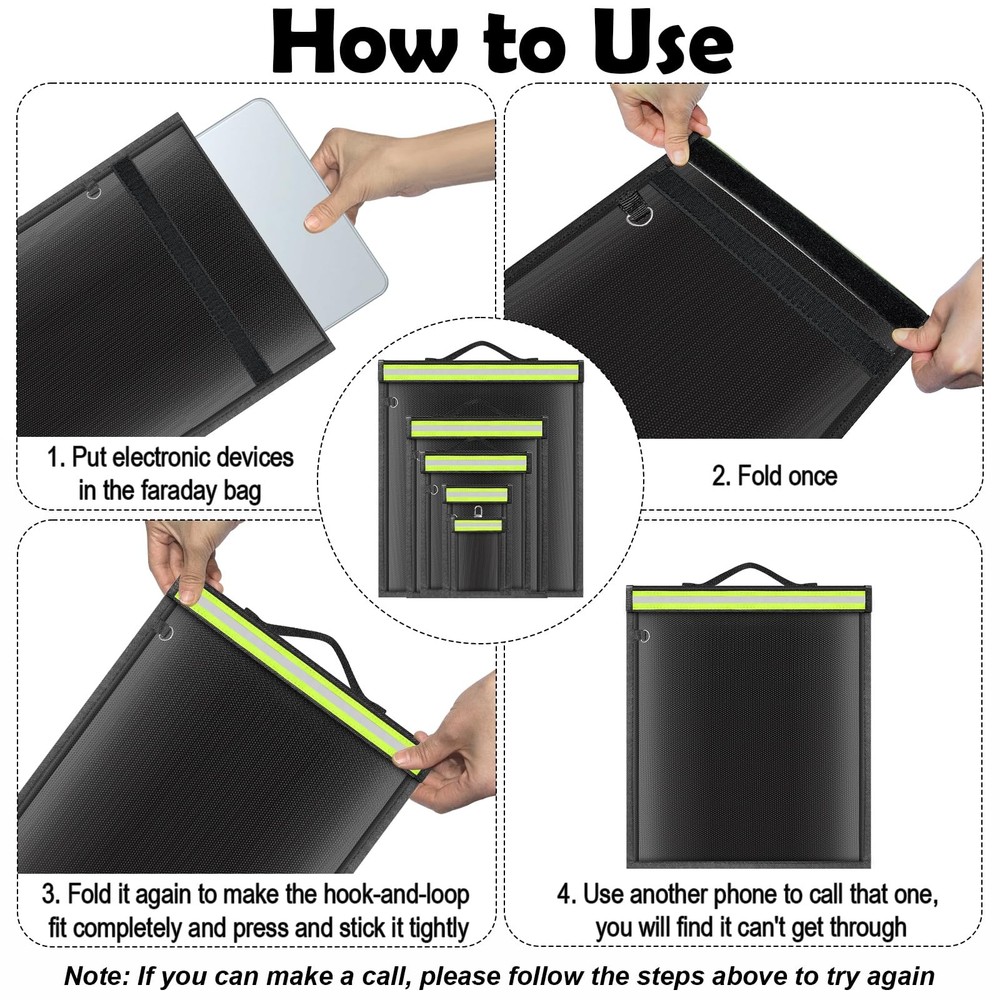 How to Use

1. Put electronic devices in the faraday bag

2. Fold once

3. Fold it again to make the hook-and-loop fit completely and press and stick it tightly

4. Use another phone to call that one, you will find it can't get through

Note: If you can make a call, please follow the steps above to try again