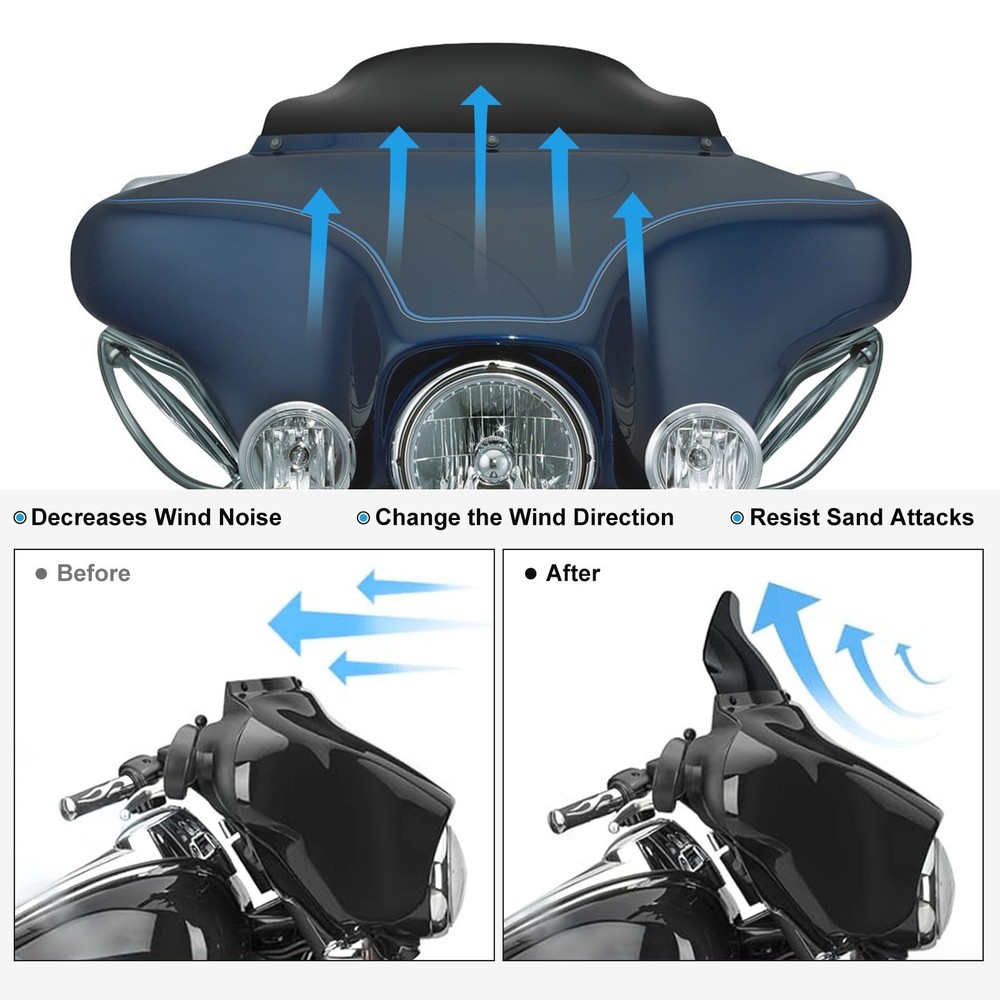 Decreases Wind Noise
Change the Wind Direction
Resist Sand Attacks

Before

After