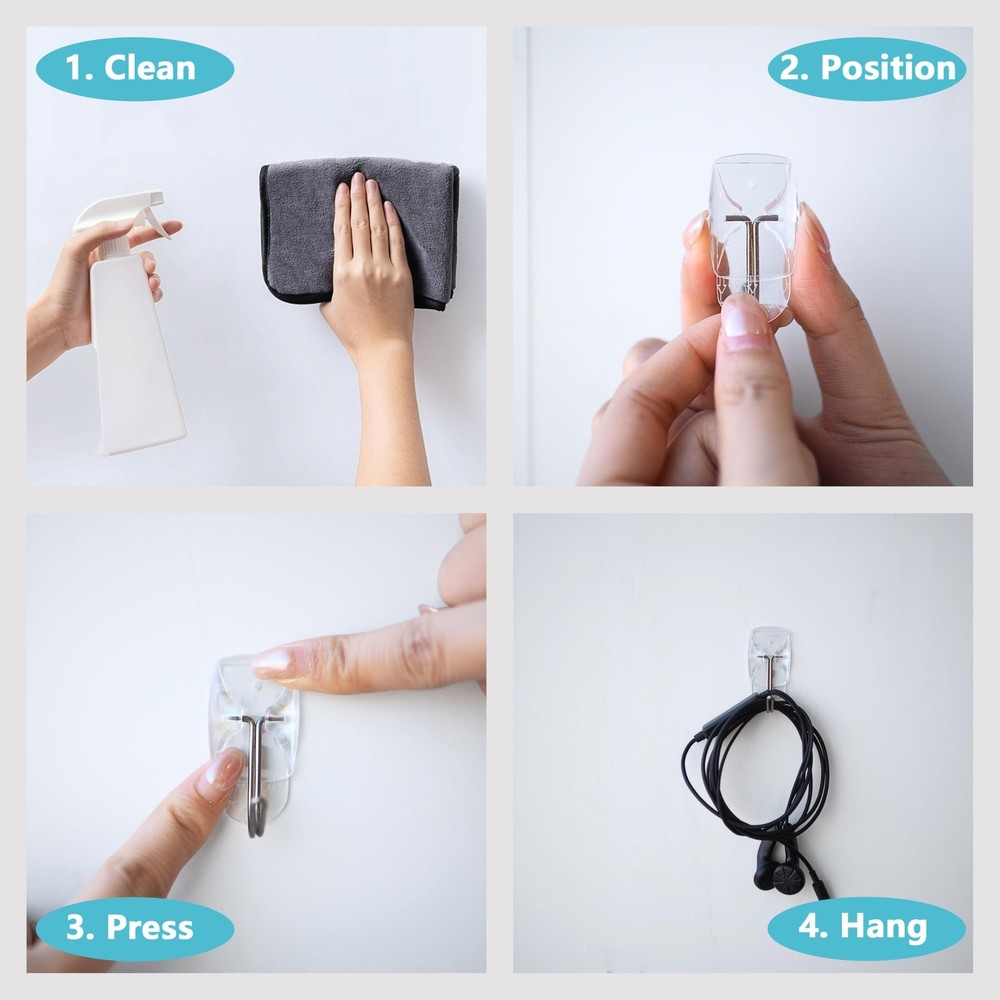 1. Clean

2. Position

3. Press

4. Hang