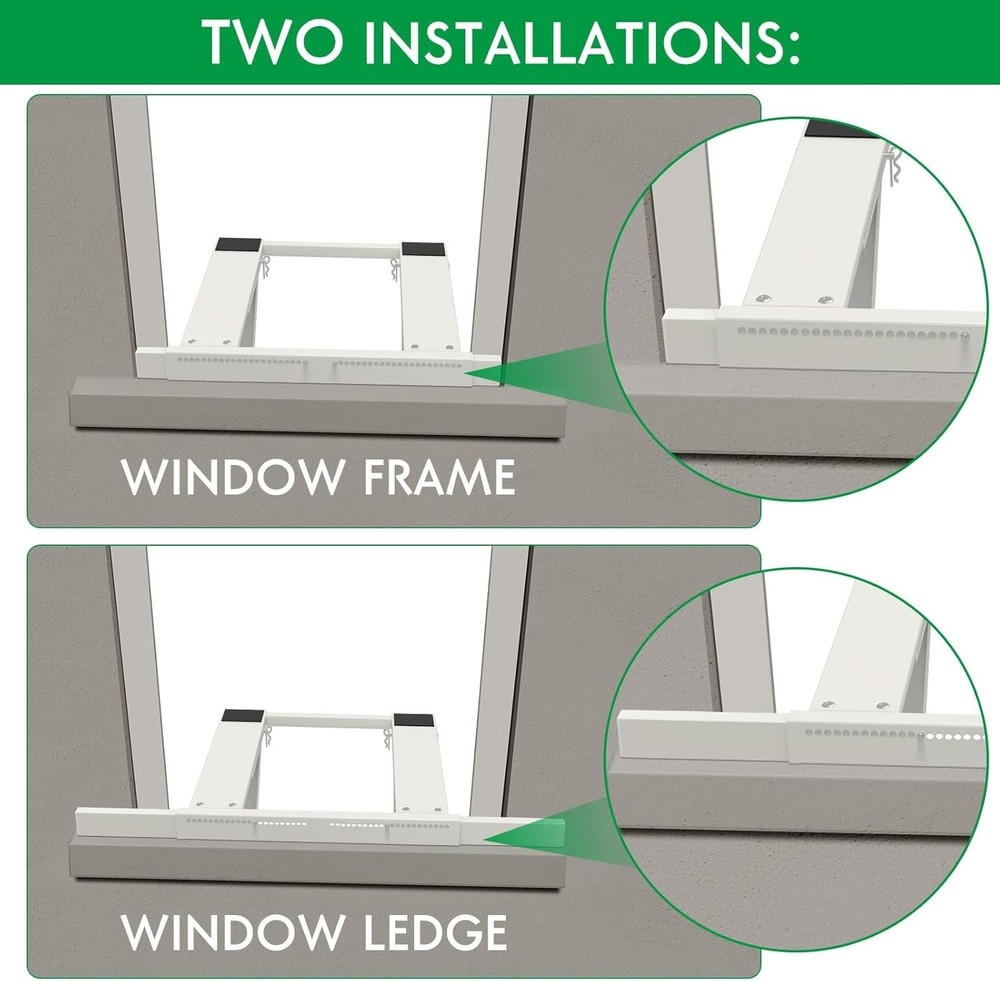 TWO INSTALLATIONS:

WINDOW FRAME

WINDOW LEDGE