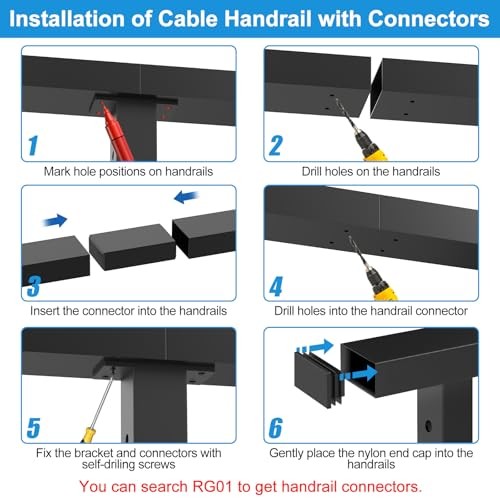 Installation of Cable Handrail with Connectors

1
Mark hole positions on handrails

2
Drill holes on the handrails

3
Insert the connector into the handrails

4
Drill holes into the handrail connector

5
Fix the bracket and connectors with self-driling screws

6
Gently place the nylon end cap into the handrails

You can search RG01 to get handrail connectors.