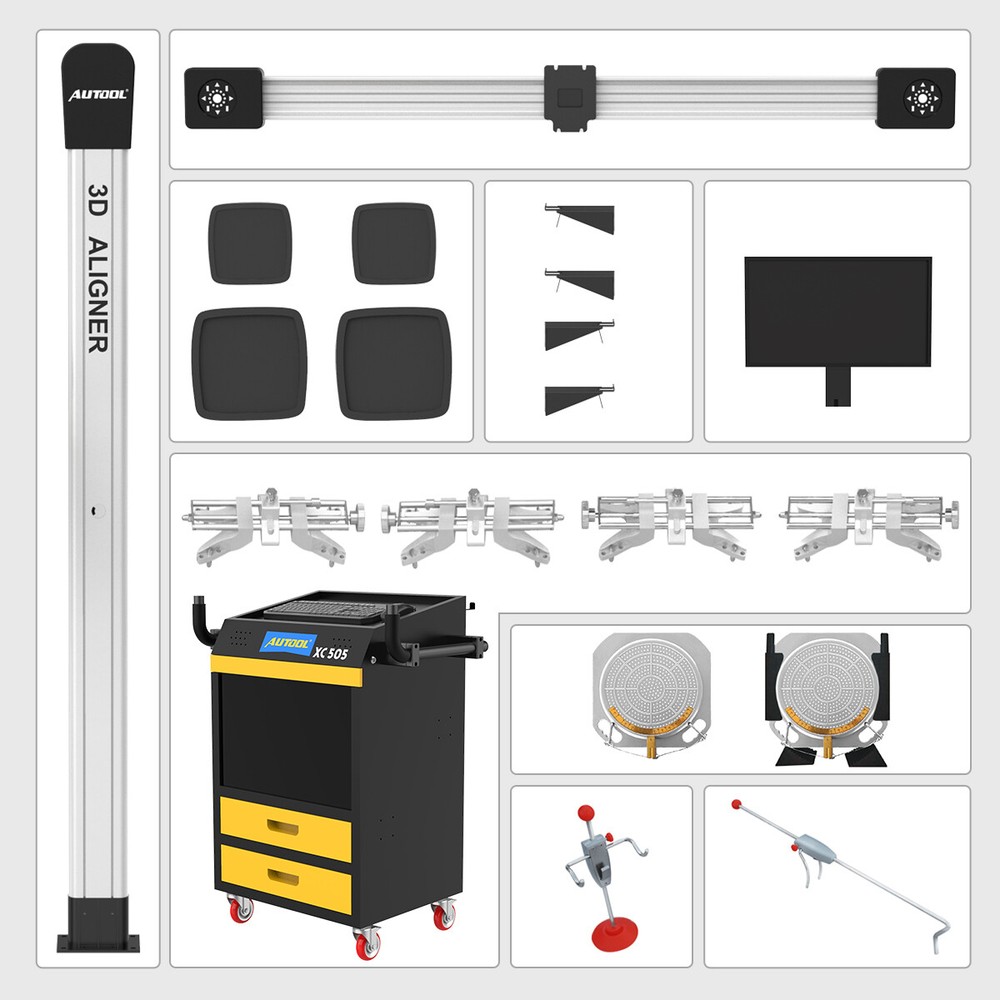 AUTOOL
3D ALIGNER
AUTOOL
XC 505