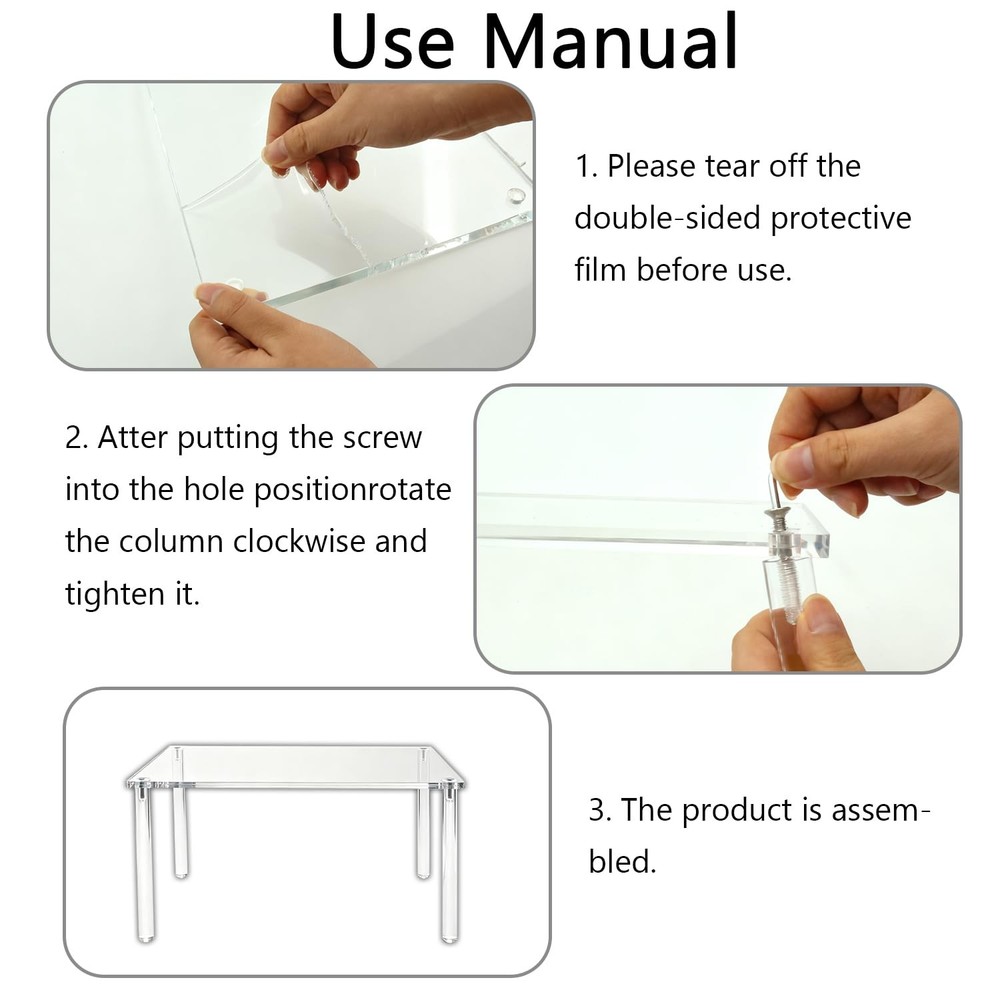 Use Manual

1. Please tear off the double-sided protective film before use.

2. Atter putting the screw into the hole positionrotate the column clockwise and tighten it.

3. The product is assembled.