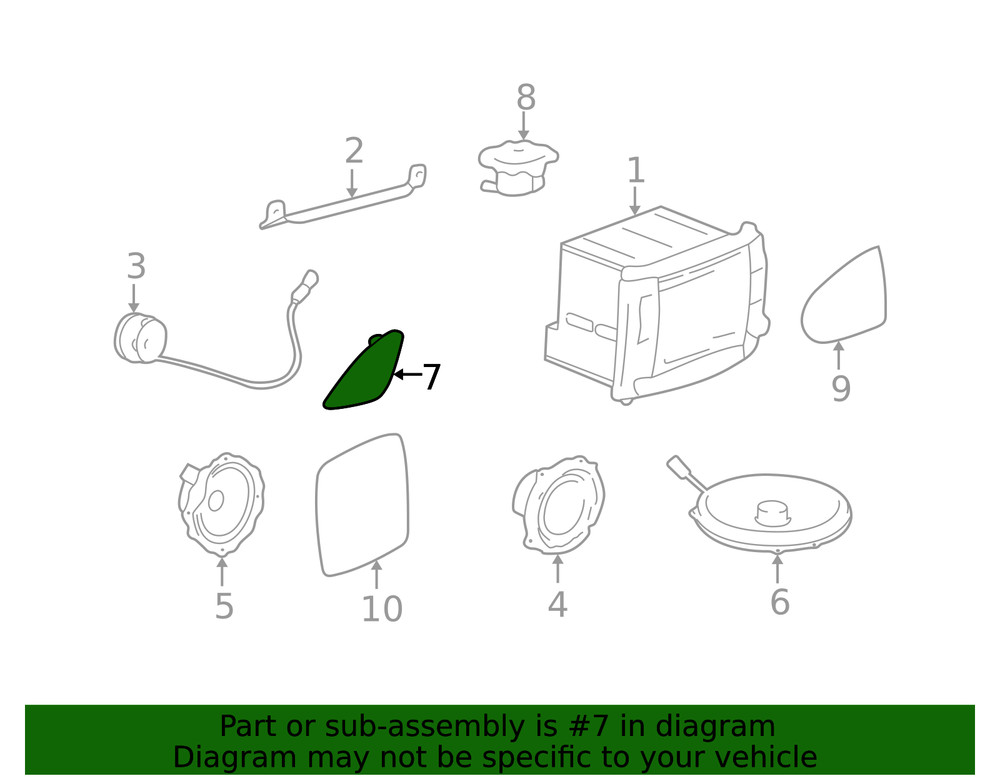 8
2
1
3
7
9
5
10
4
6

Part or sub-assembly is #7 in diagram
Diagram may not be specific to your vehicle