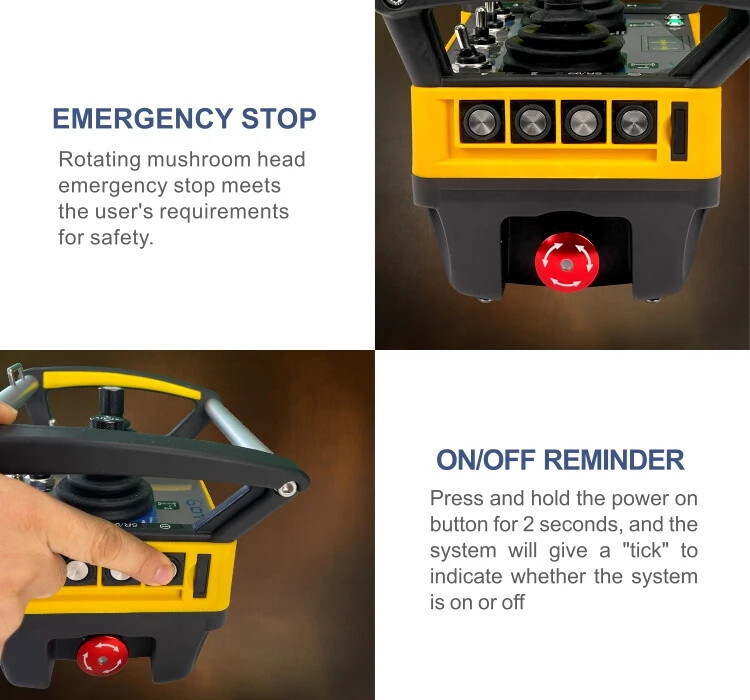 EMERGENCY STOP

Rotating mushroom head emergency stop meets the user's requirements for safety.

ON/OFF REMINDER

Press and hold the power on button for 2 seconds, and the system will give a "tick" to indicate whether the system is on or off