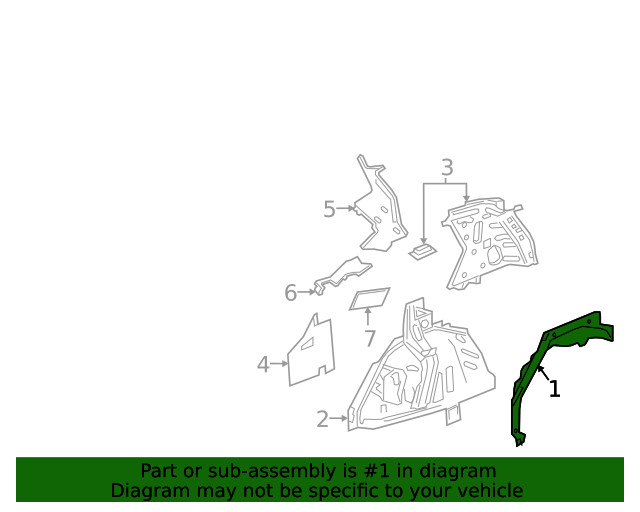 3
5
6
7
4
2
1

Part or sub-assembly is #1 in diagram
Diagram may not be specific to your vehicle