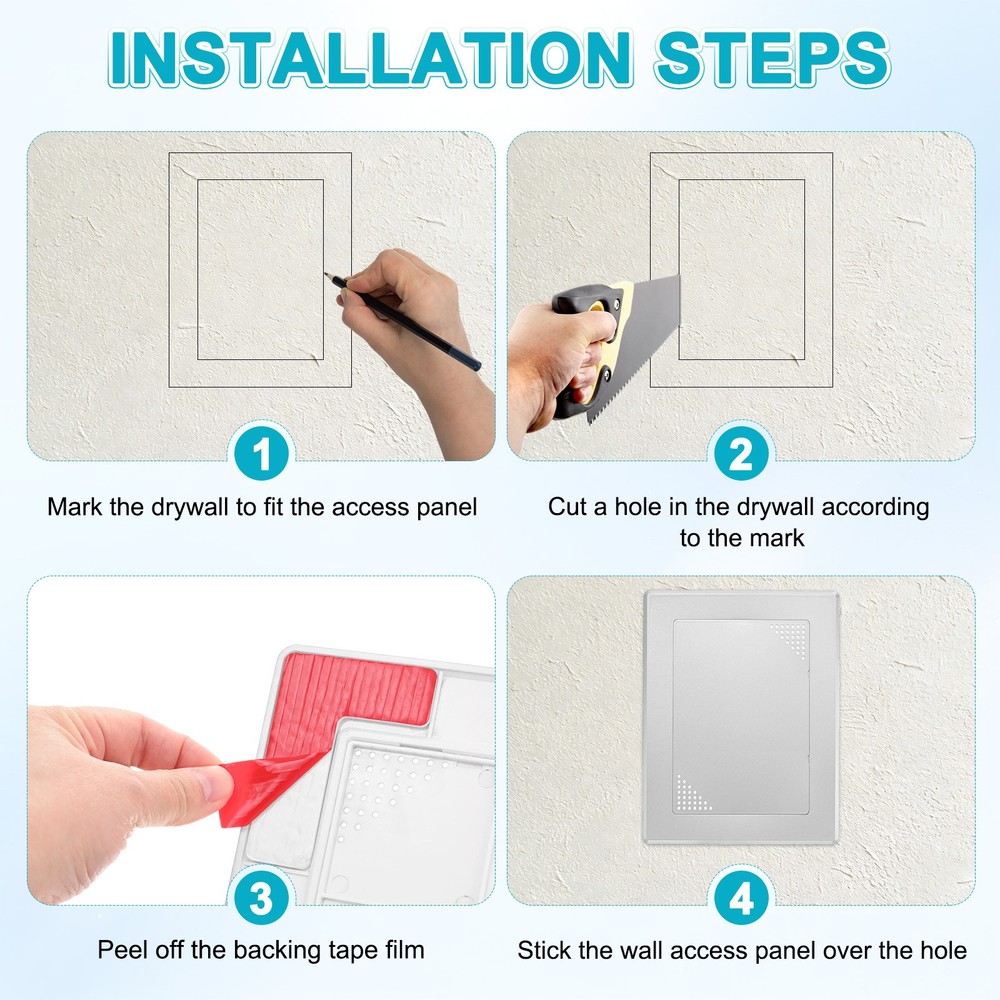 INSTALLATION STEPS

1

Mark the drywall to fit the access panel

2

Cut a hole in the drywall according to the mark

3

Peel off the backing tape film

4

Stick the wall access panel over the hole