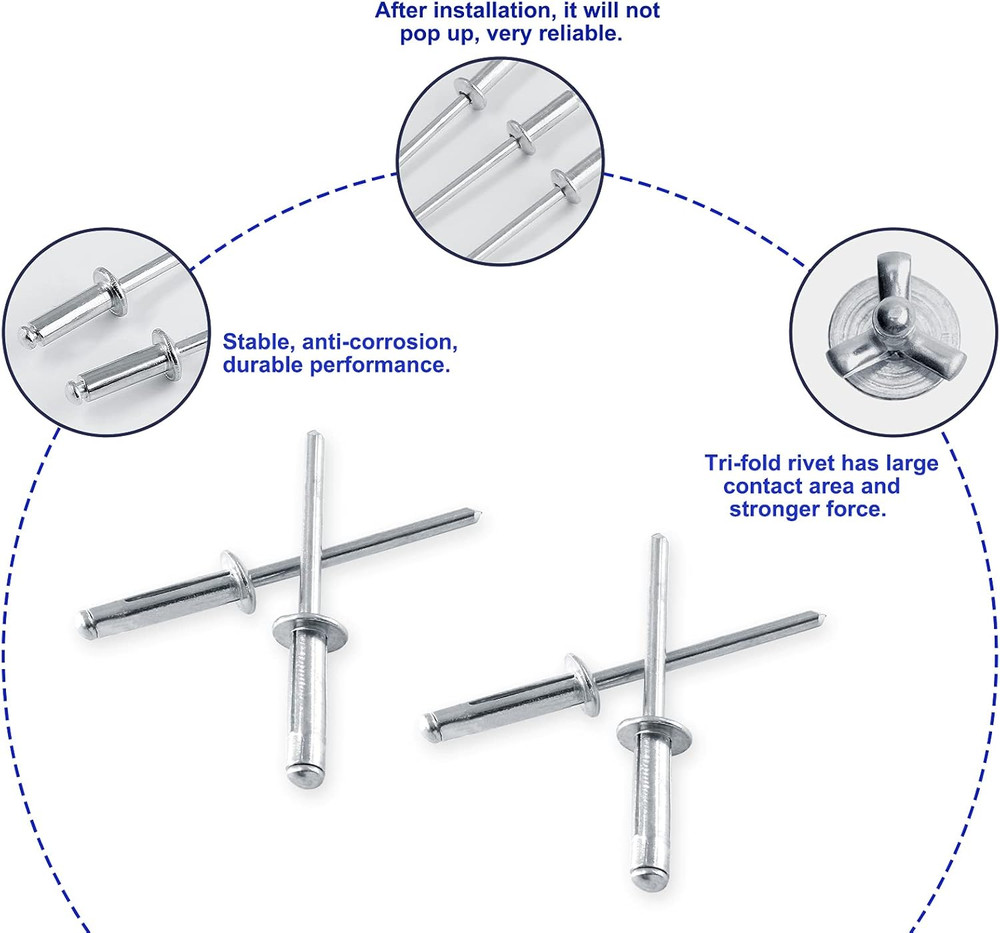 After installation, it will not pop up, very reliable.

Stable, anti-corrosion, durable performance.

Tri-fold rivet has large contact area and stronger force.