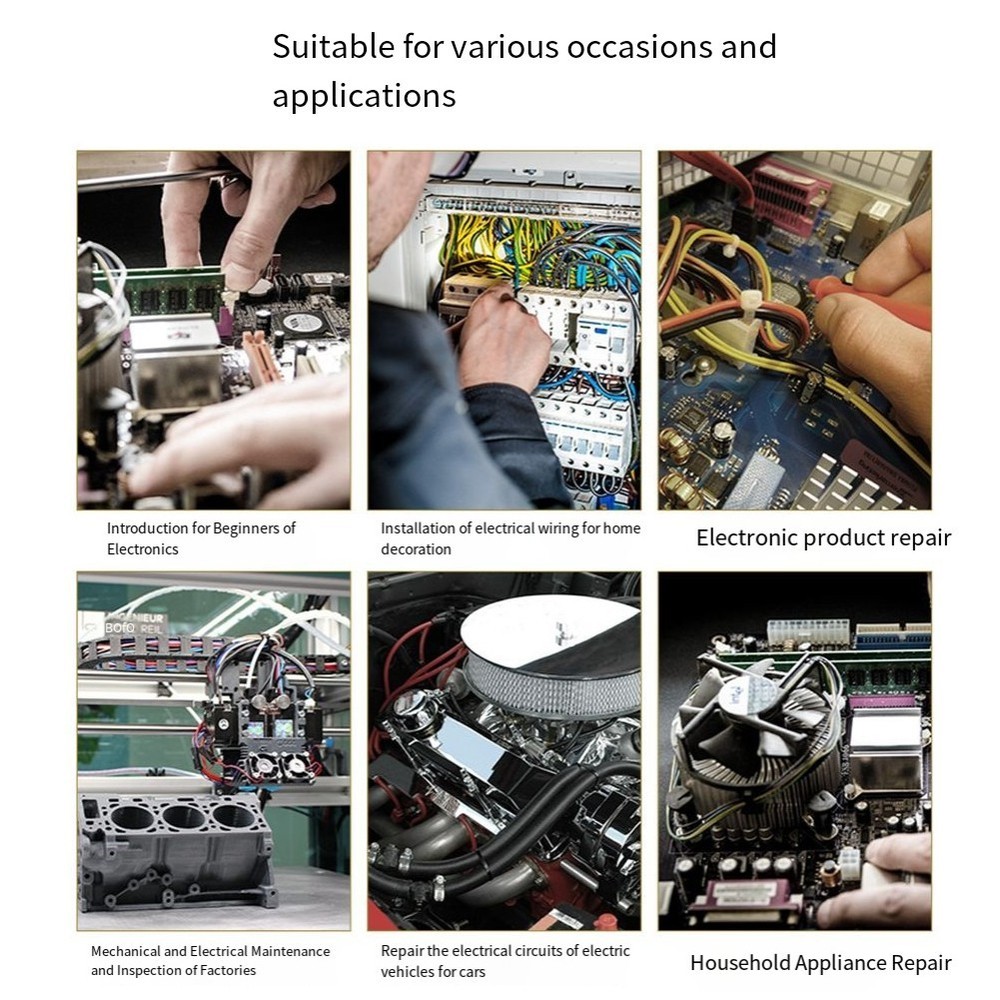 Suitable for various occasions and applications

Introduction for Beginners of Electronics

Installation of electrical wiring for home decoration

Electronic product repair

Mechanical and Electrical Maintenance and Inspection of Factories

Repair the electrical circuits of electric vehicles for cars

Household Appliance Repair