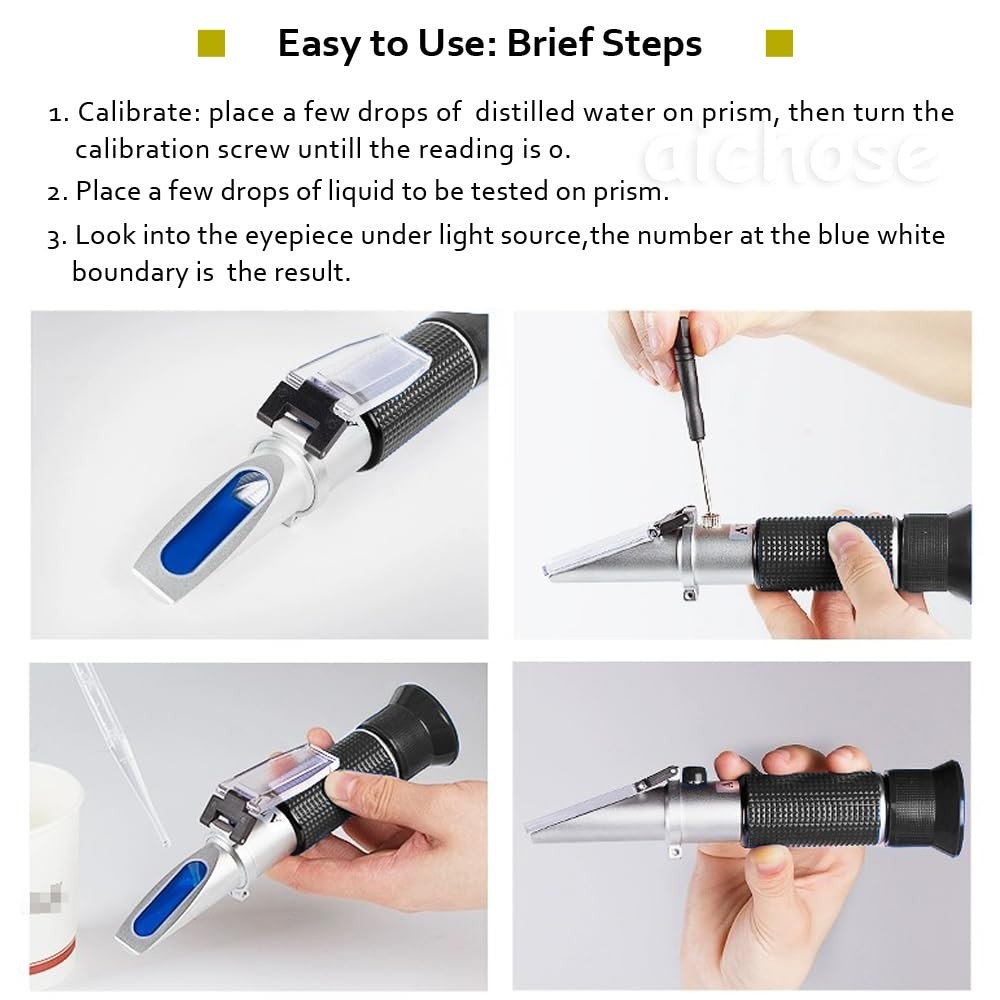 Easy to Use: Brief Steps

1. Calibrate: place a few drops of distilled water on prism, then turn the calibration screw untill the reading is 0.
2. Place a few drops of liquid to be tested on prism.
3. Look into the eyepiece under light source,the number at the blue white boundary is the result.

aichose