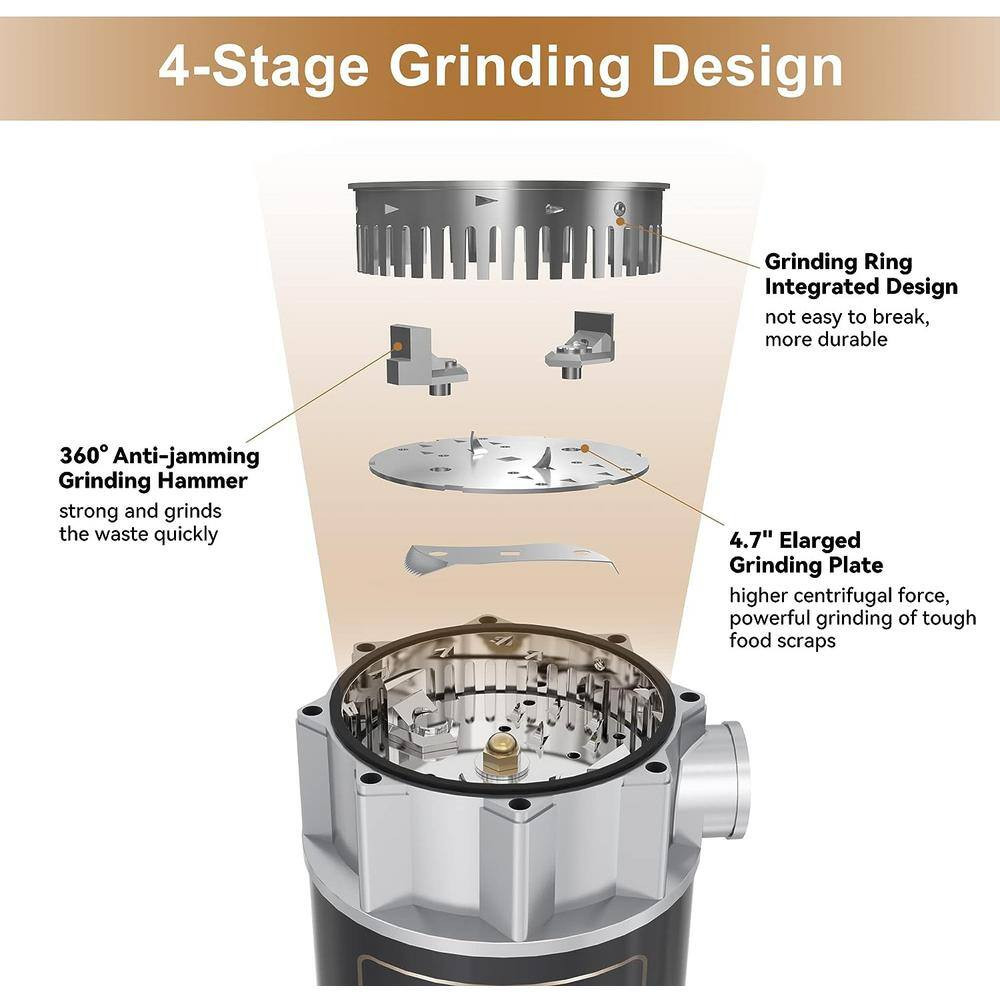 4-Stage Grinding Design

Grinding Ring Integrated Design
not easy to break, more durable

360° Anti-jamming Grinding Hammer
strong and grinds the waste quickly

4.7" Elarged Grinding Plate
higher centrifugal force, powerful grinding of tough food scraps