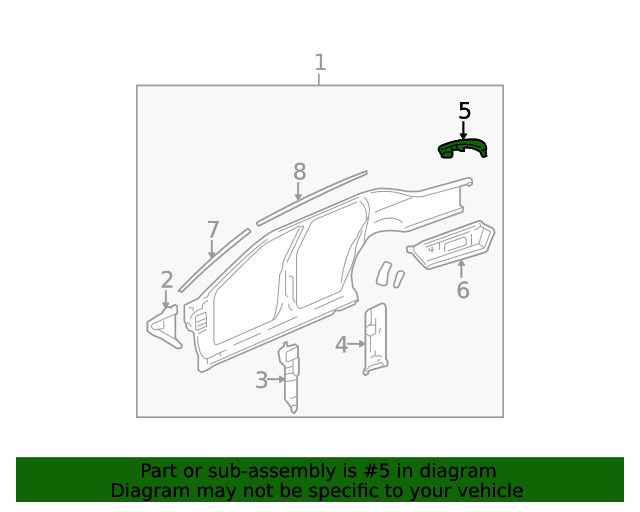 1
5
8
7
2
6
4
3

Part or sub-assembly is #5 in diagram
Diagram may not be specific to your vehicle