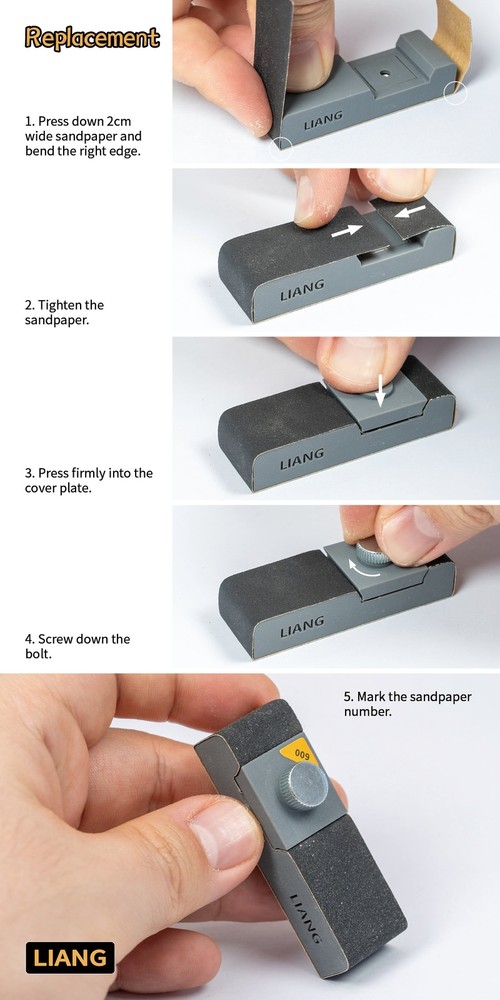 Replacement

1. Press down 2cm wide sandpaper and bend the right edge.

LIANG

2. Tighten the sandpaper.

LIANG

3. Press firmly into the cover plate.

LIANG

4. Screw down the bolt.

LIANG

5. Mark the sandpaper number.

600

LIANG

LIANG