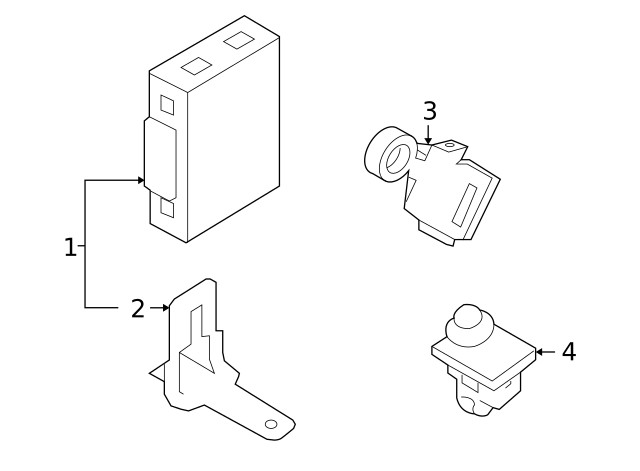 3
1
2
4