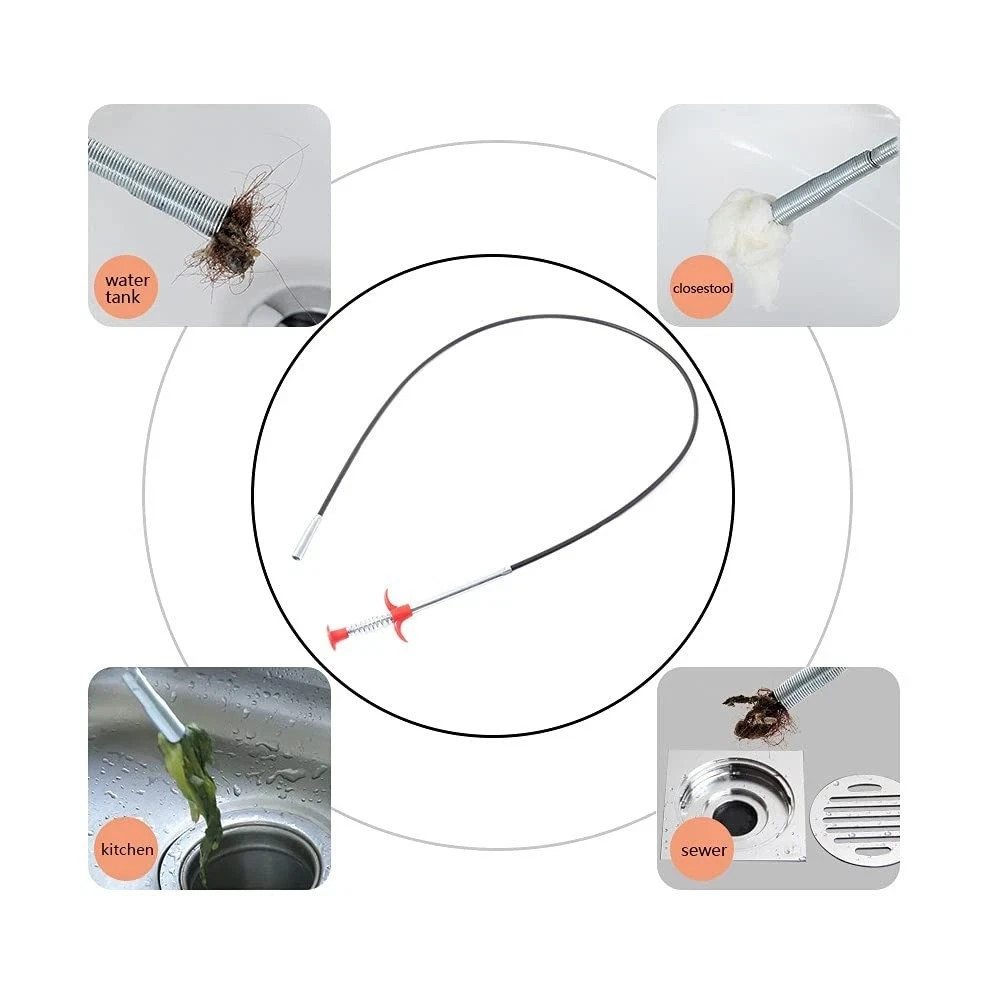 water tank

closestool

kitchen

sewer