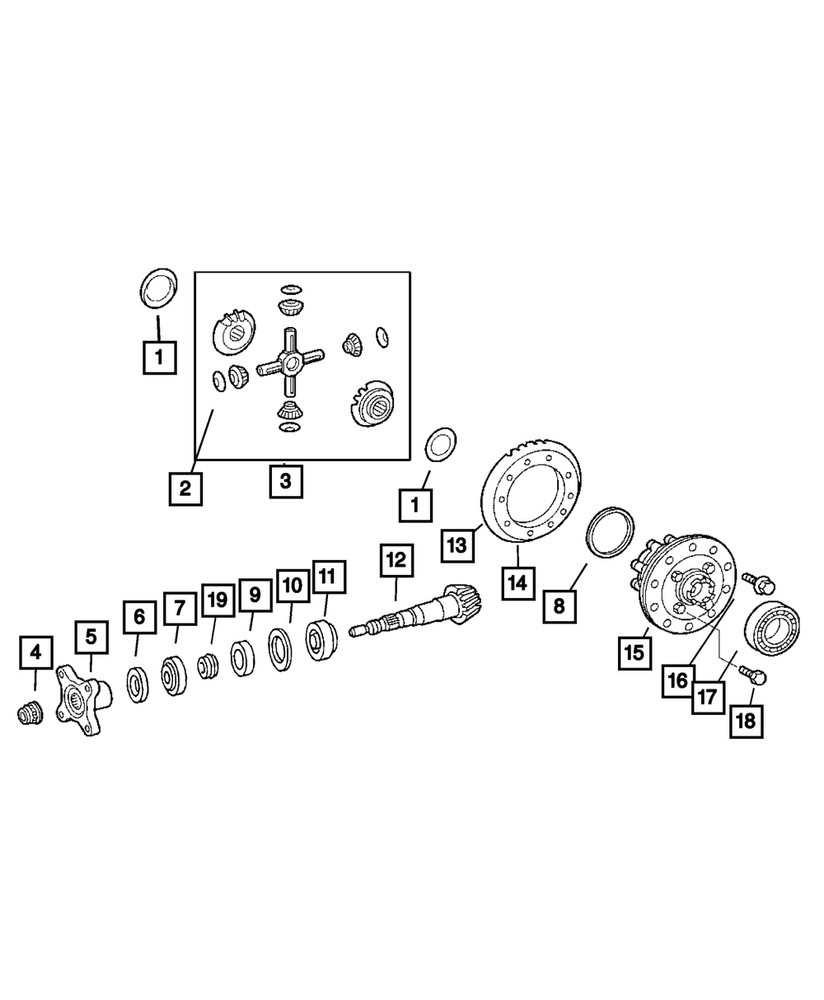 1
2
3
1
13
14
8
12
11
10
9
19
7
6
5
4
15
16
17
18