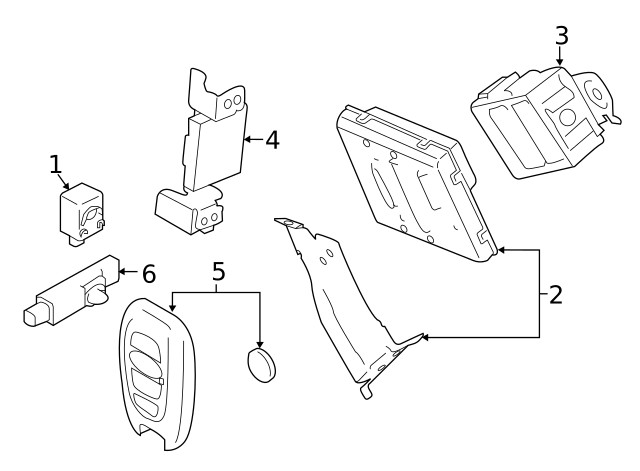 3
4
1
6
5
2