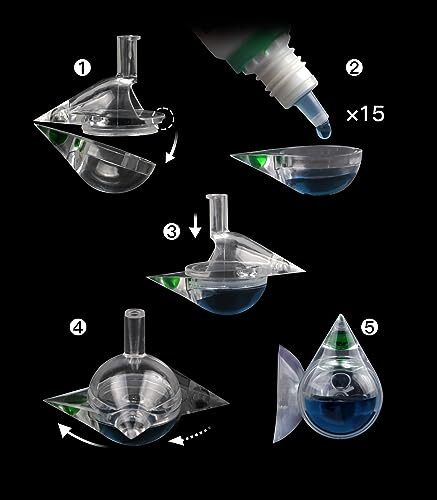 ①

②

×15

③

④

⑤