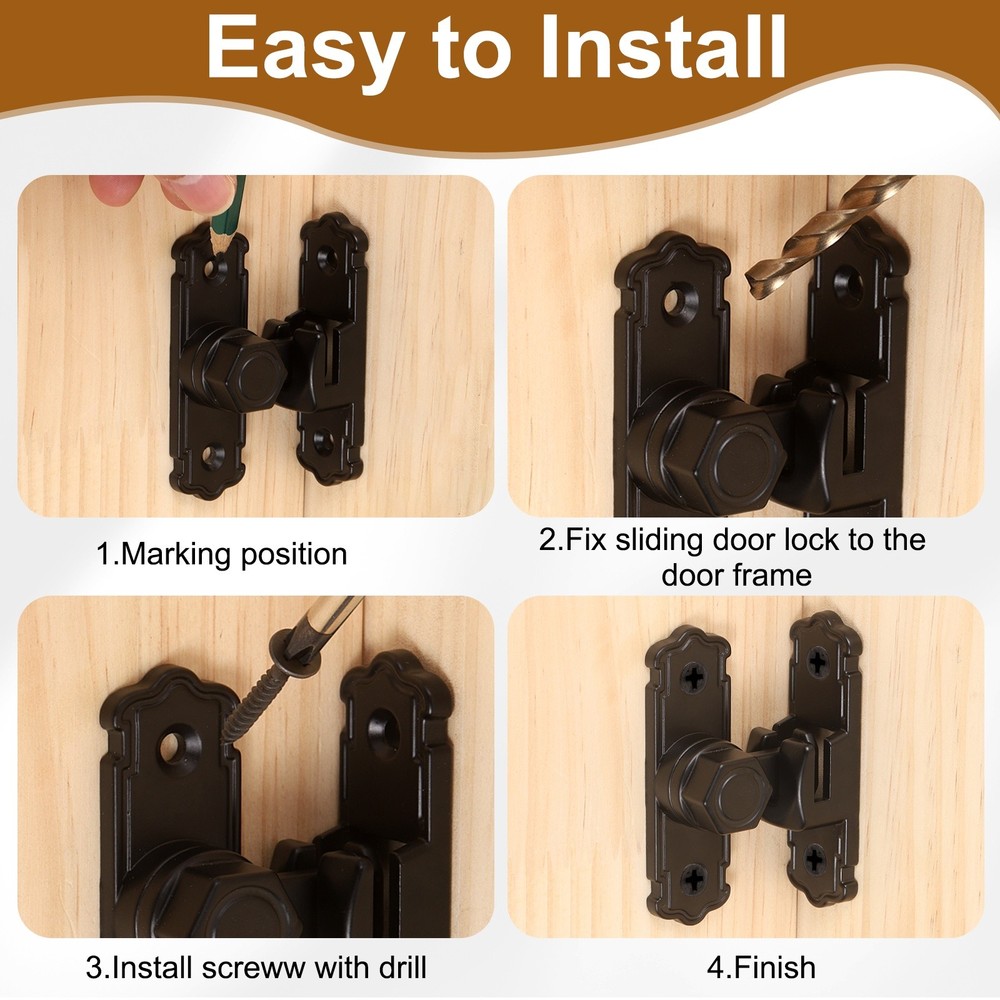 Easy to Install

1.Marking position

2.Fix sliding door lock to the door frame

3.Install screww with drill

4.Finish